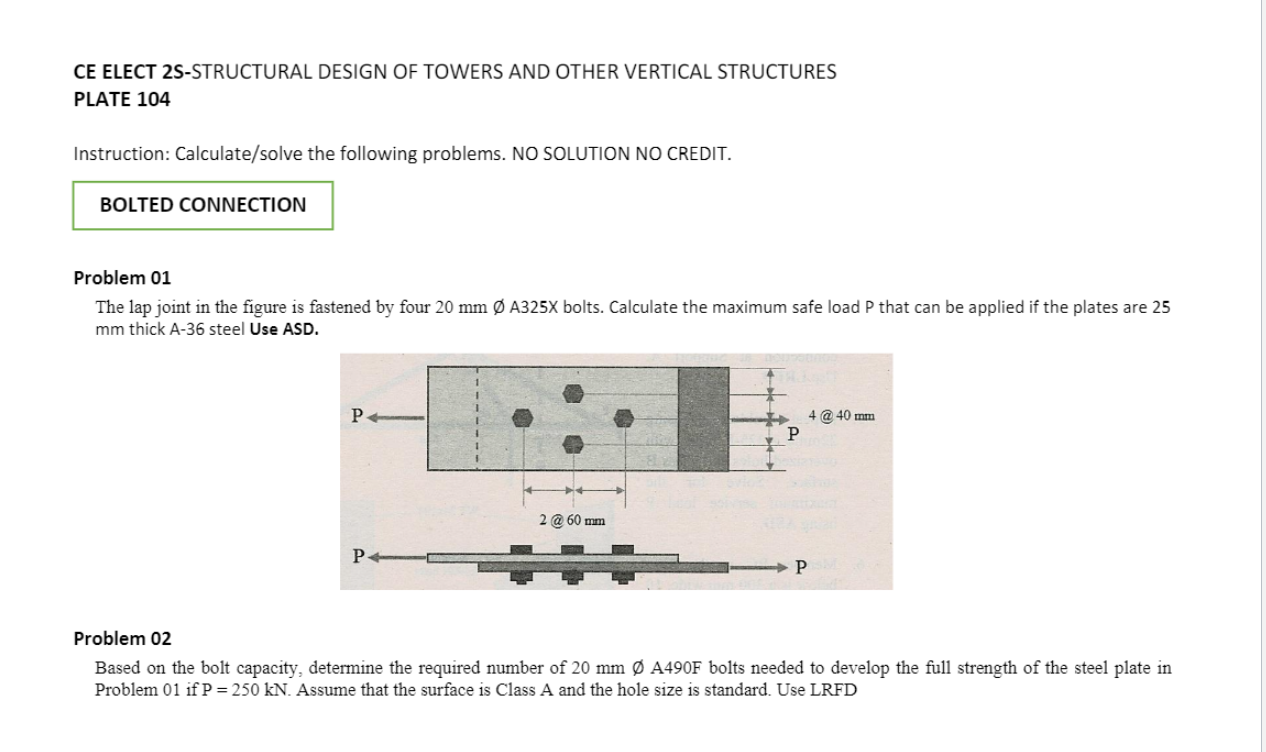 CE ELECT 2S-STRUCTURAL DESIGN OF TOWERS AND OTHER VERTICAL STRUCTURES
PLATE 104

Instruction: Calculate/solve the following problems. NO SOLUTION NO CREDIT.

BOLTED CONNECTION

Problem 01

The lap joint in the figure is fastened by four 20 mm Ø A325X bolts. Calculate the maximum safe load P that can be applied if the plates are 25 mm thick A-36 steel Use ASD.

P

P

4 @ 40 mm

2 @ 60 mm

P

P

Problem 02

Based on the bolt capacity, determine the required number of 20 mm Ø A490F bolts needed to develop the full strength of the steel plate in Problem 01 if P = 250 kN. Assume that the surface is Class A and the hole size is standard. Use LRFD