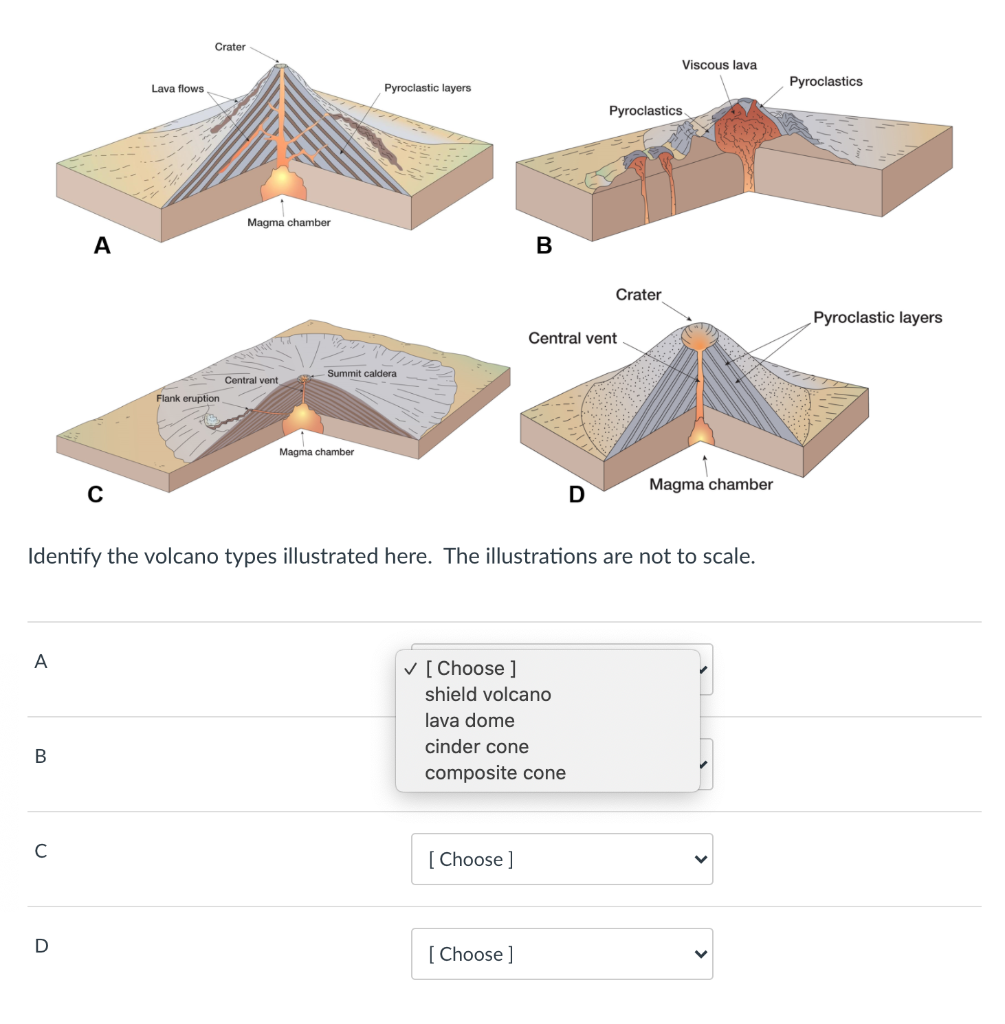 Crater
Lava flows
Pyroclastic layers
Magma chamber
A

Viscous lava
Pyroclastics
Pyroclastics
B

Central vent
Summit caldera
Flank eruption
Magma chamber
C

Crater
Central vent
Pyroclastic layers
Magma chamber
D

Identify the volcano types illustrated here. The illustrations are not to scale.

A
✓ [ Choose ]
shield volcano
lava dome
cinder cone
composite cone

B

C
[ Choose ]

D
[ Choose ]