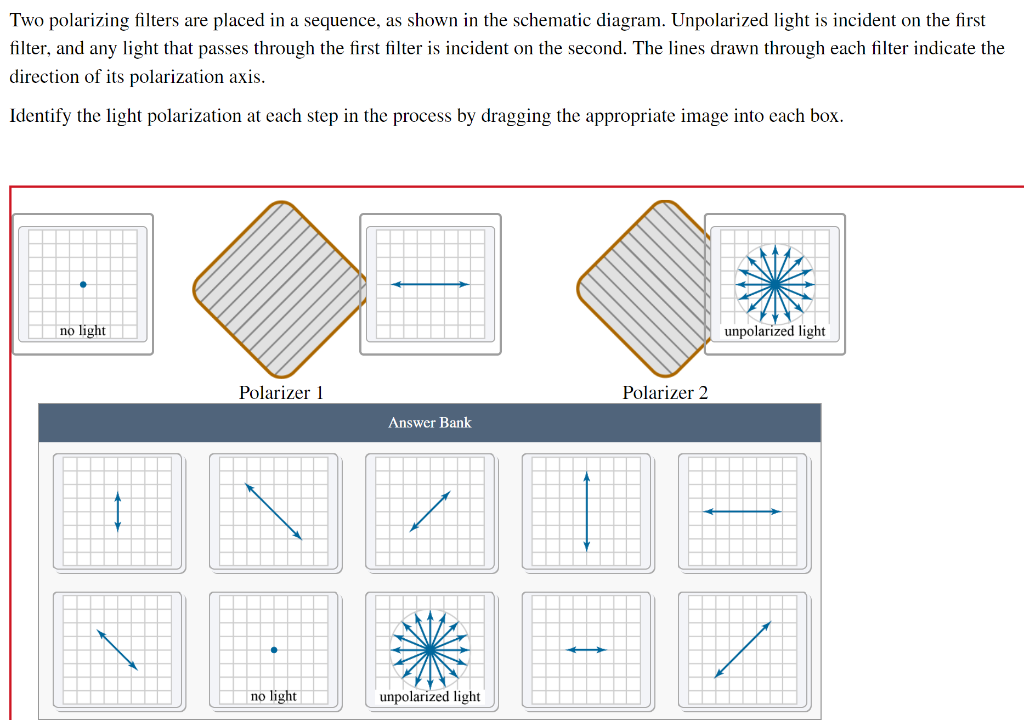 Two polarizing filters are placed in a sequence, as shown in the schematic diagram. Unpolarized light is incident on the first filter, and any light that passes through the first filter is incident on the second. The lines drawn through each filter indicate the direction of its polarization axis.

Identify the light polarization at each step in the process by dragging the appropriate image into each box.

no light

unpolarized light

Polarizer 1

Polarizer 2

Answer Bank

no light

unpolarized light