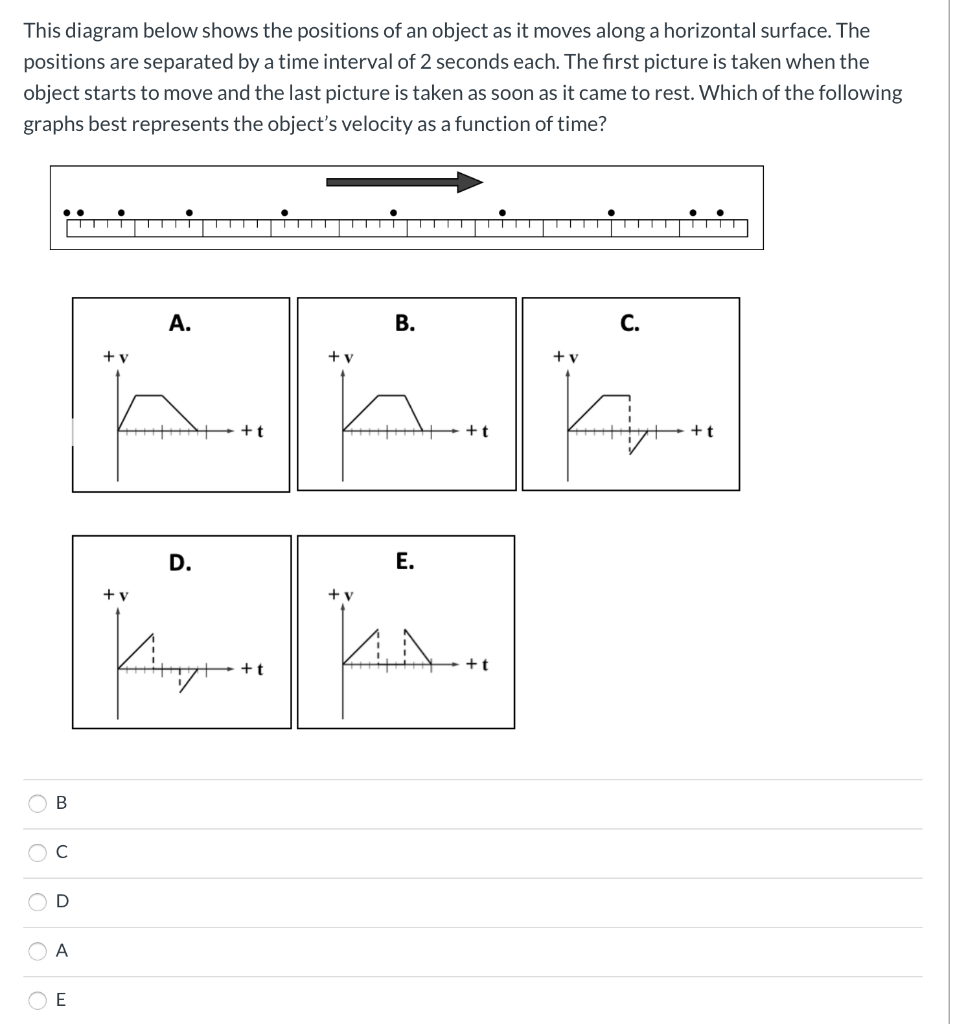 This diagram below shows the positions of an object as it moves along a horizontal surface. The positions are separated by a time interval of 2 seconds each. The first picture is taken when the object starts to move and the last picture is taken as soon as it came to rest. Which of the following graphs best represents the object's velocity as a function of time?

A.
+v
+t

B.
+v
+t

C.
+v
+t

D.
+v
+t

E.
+v
+t

B

C

D

A

E