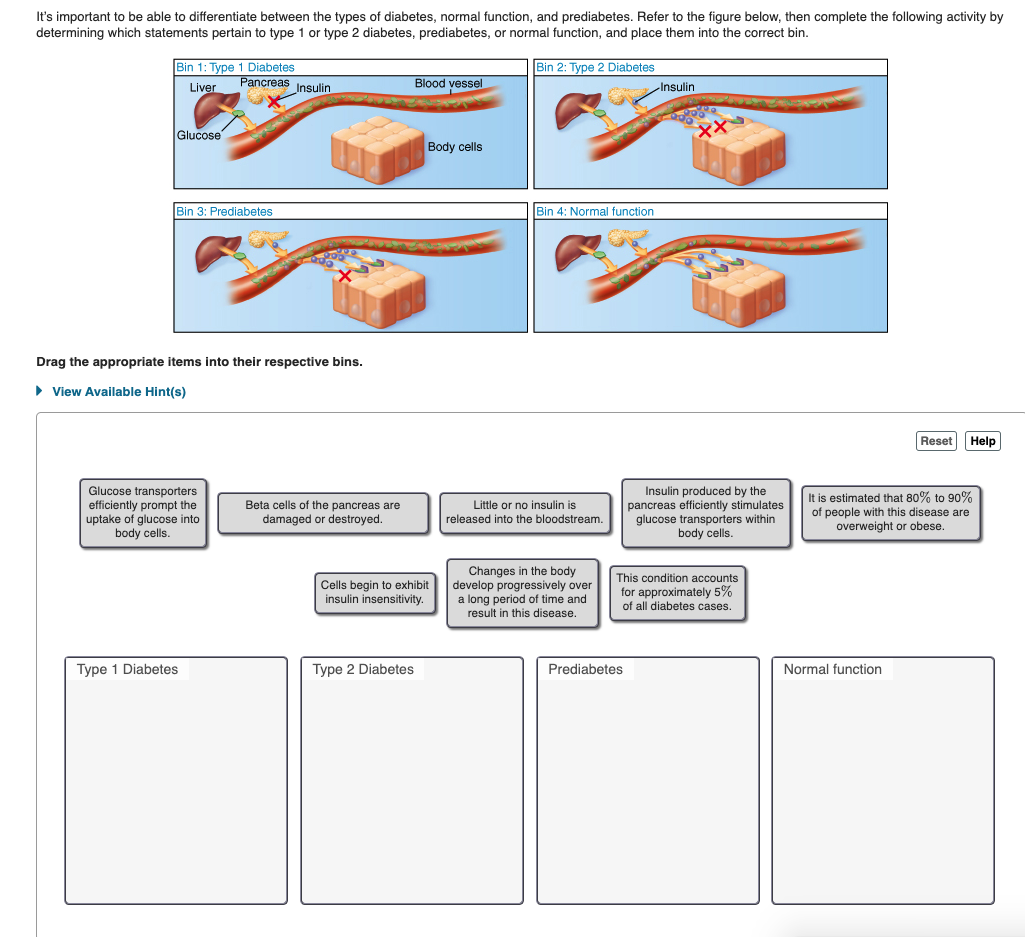 It's important to be able to differentiate between the types of diabetes, normal function, and prediabetes. Refer to the figure below, then complete the following activity by determining which statements pertain to type 1 or type 2 diabetes, prediabetes, or normal function, and place them into the correct bin.

Bin 1: Type 1 Diabetes
Liver
Pancreas
Insulin
Blood vessel
Glucose
Body cells

Bin 2: Type 2 Diabetes
Insulin

Bin 3: Prediabetes

Bin 4: Normal function

Drag the appropriate items into their respective bins.

View Available Hint(s)

Reset
Help

Glucose transporters efficiently prompt the uptake of glucose into body cells.

Beta cells of the pancreas are damaged or destroyed.

Little or no insulin is released into the bloodstream.

Insulin produced by the pancreas efficiently stimulates glucose transporters within body cells.

It is estimated that 80% to 90% of people with this disease are overweight or obese.

Cells begin to exhibit insulin insensitivity.

Changes in the body develop progressively over a long period of time and result in this disease.

This condition accounts for approximately 5% of all diabetes cases.

Type 1 Diabetes

Type 2 Diabetes

Prediabetes

Normal function