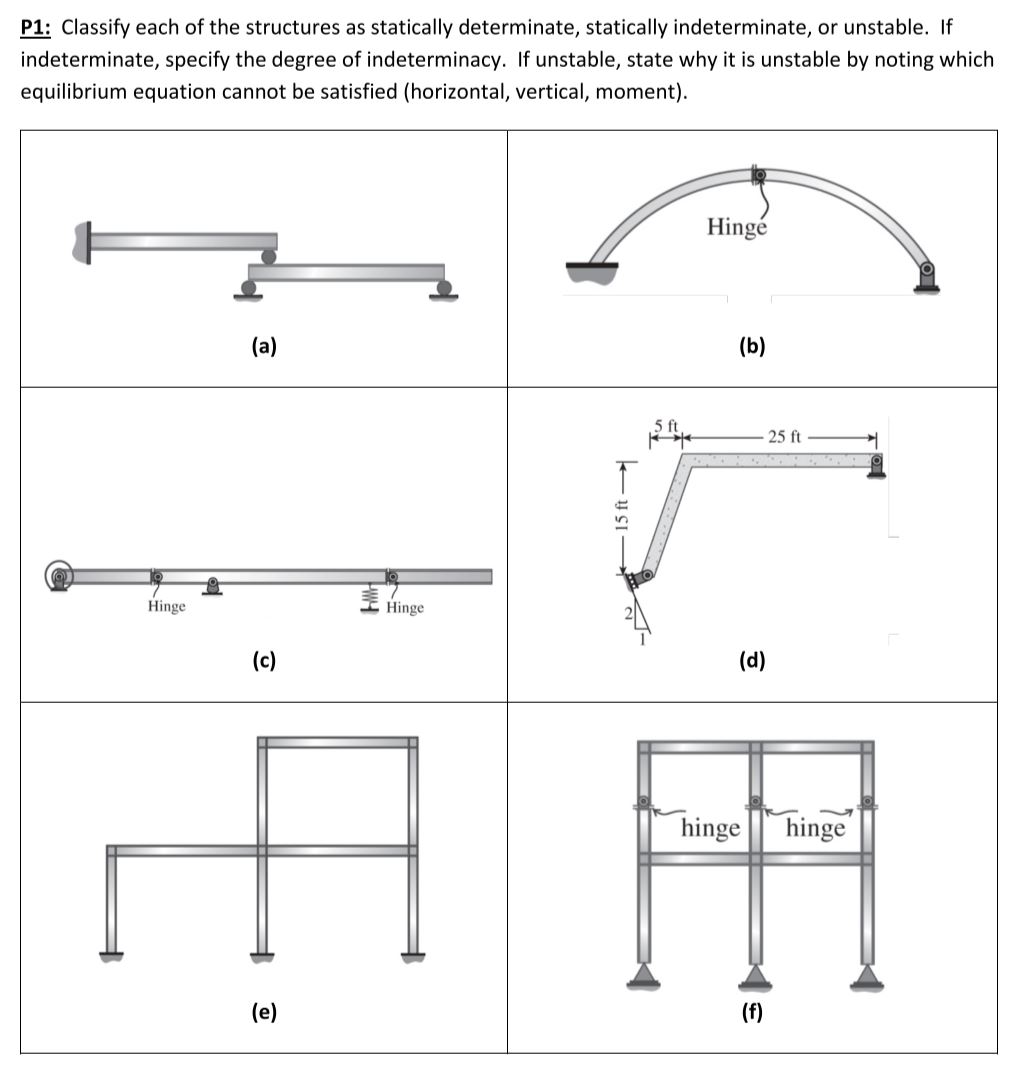 P1: Classify each of the structures as statically determinate, statically indeterminate, or unstable. If indeterminate, specify the degree of indeterminacy. If unstable, state why it is unstable by noting which equilibrium equation cannot be satisfied (horizontal, vertical, moment).

(a)

Hinge

(b)

Hinge

Hinge

(c)

5 ft

25 ft

15 ft

2

1

(d)

(e)

hinge

hinge

(f)