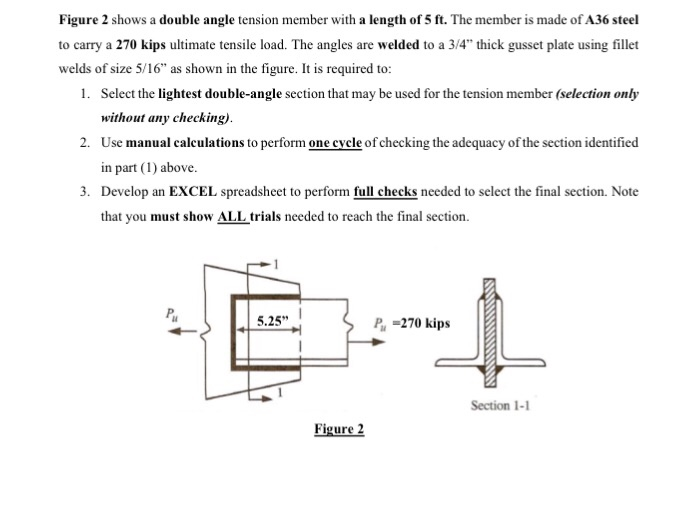 Figure 2 shows a double angle tension member with a length of 5 ft. The member is made of A36 steel to carry a 270 kips ultimate tensile load. The angles are welded to a 3/4" thick gusset plate using fillet welds of size 5/16" as shown in the figure. It is required to:

1. Select the lightest double-angle section that may be used for the tension member (selection only without any checking).

2. Use manual calculations to perform one cycle of checking the adequacy of the section identified in part (1) above.

3. Develop an EXCEL spreadsheet to perform full checks needed to select the final section. Note that you must show ALL trials needed to reach the final section.

1

$P_u$

5.25"

$P_u$ =270 kips

1

Section 1-1

Figure 2