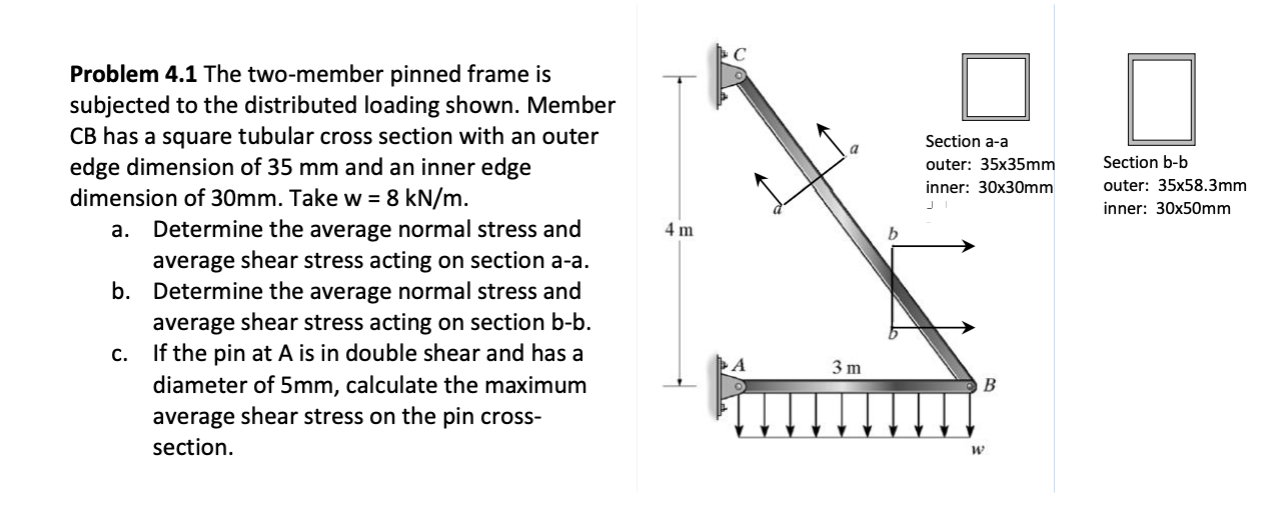 **Problem 4.1** The two-member pinned frame is subjected to the distributed loading shown. Member CB has a square tubular cross section with an outer edge dimension of 35 mm and an inner edge dimension of 30mm. Take w = 8 kN/m.

a. Determine the average normal stress and average shear stress acting on section a-a.
b. Determine the average normal stress and average shear stress acting on section b-b.
c. If the pin at A is in double shear and has a diameter of 5mm, calculate the maximum average shear stress on the pin cross-section.

C
a
a
4 m
b
b
A
3 m
B
w

Section a-a
outer: 35x35mm
inner: 30x30mm

Section b-b
outer: 35x58.3mm
inner: 30x50mm