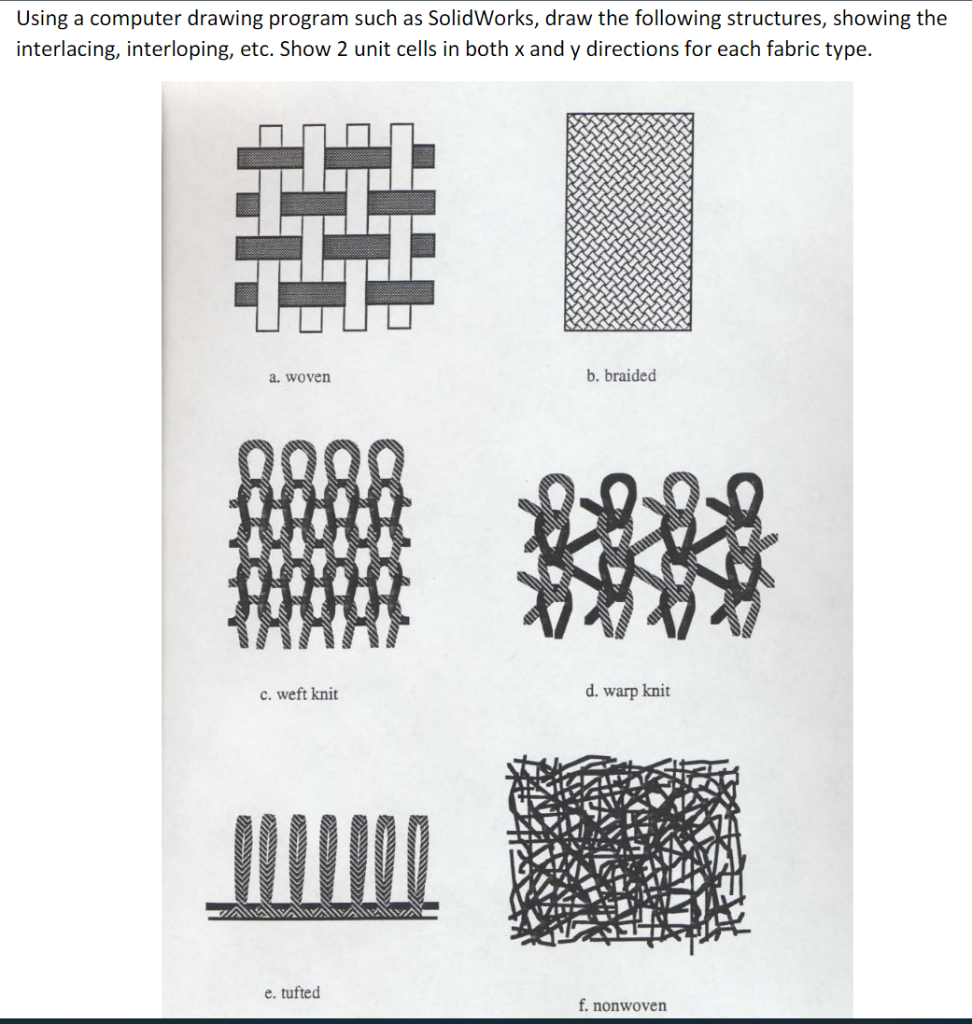 Using a computer drawing program such as SolidWorks, draw the following structures, showing the interlacing, interloping, etc. Show 2 unit cells in both x and y directions for each fabric type.

a. woven

b. braided

c. weft knit

d. warp knit

e. tufted

f. nonwoven