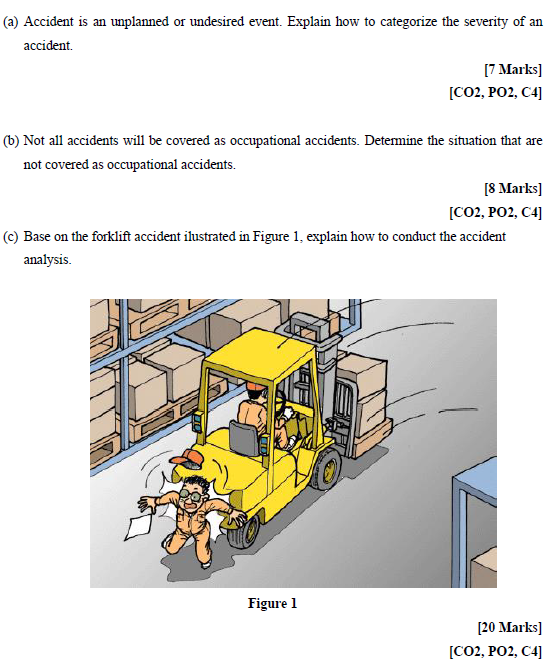 (a) Accident is an unplanned or undesired event. Explain how to categorize the severity of an accident.

[7 Marks]
[CO2, PO2, C4]

(b) Not all accidents will be covered as occupational accidents. Determine the situation that are not covered as occupational accidents.

[8 Marks]
[CO2, PO2, C4]

(c) Base on the forklift accident ilustrated in Figure 1, explain how to conduct the accident analysis.

Figure 1

[20 Marks]
[CO2, PO2, C4]