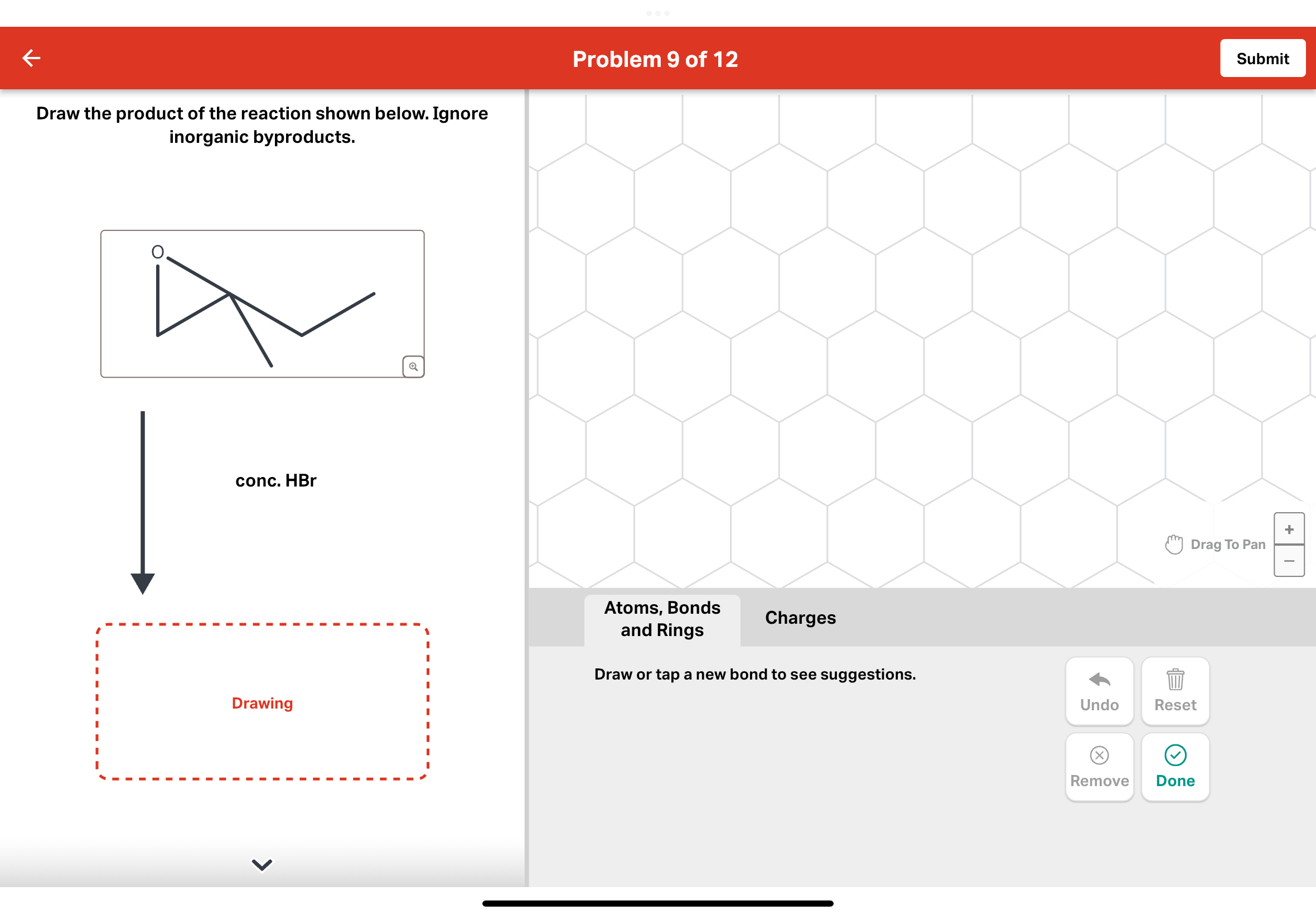 Problem 9 of 12

Submit

Draw the product of the reaction shown below. Ignore inorganic byproducts.

O

conc. HBr

Drawing

Drag To Pan

+

−

Atoms, Bonds and Rings

Charges

Draw or tap a new bond to see suggestions.

Undo

Reset

Remove

Done