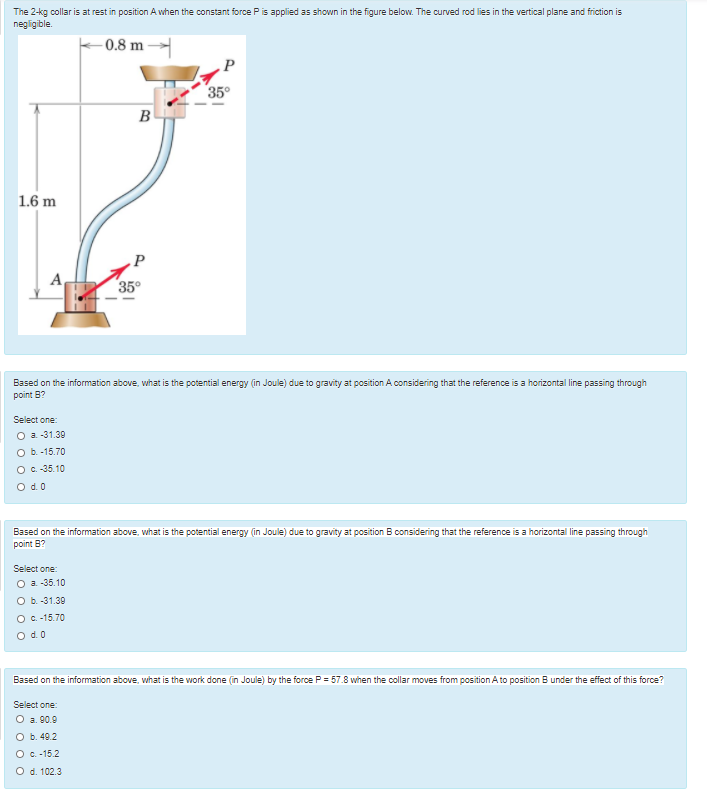 The 2-kg collar is at rest in position A when the constant force P is applied as shown in the figure below. The curved rod lies in the vertical plane and friction is negligible.

0.8 m

P

35°

B

1.6 m

P

A

35°

Based on the information above, what is the potential energy (in Joule) due to gravity at position A considering that the reference is a horizontal line passing through point B?

Select one:

a. -31.39

b. -15.70

c. -35.10

d. 0

Based on the information above, what is the potential energy (in Joule) due to gravity at position B considering that the reference is a horizontal line passing through point B?

Select one:

a. -35.10

b. -31.39

c. -15.70

d. 0

Based on the information above, what is the work done (in Joule) by the force P = 57.8 when the collar moves from position A to position B under the effect of this force?

Select one:

a. 90.9

b. 49.2

c. -15.2

d. 102.3