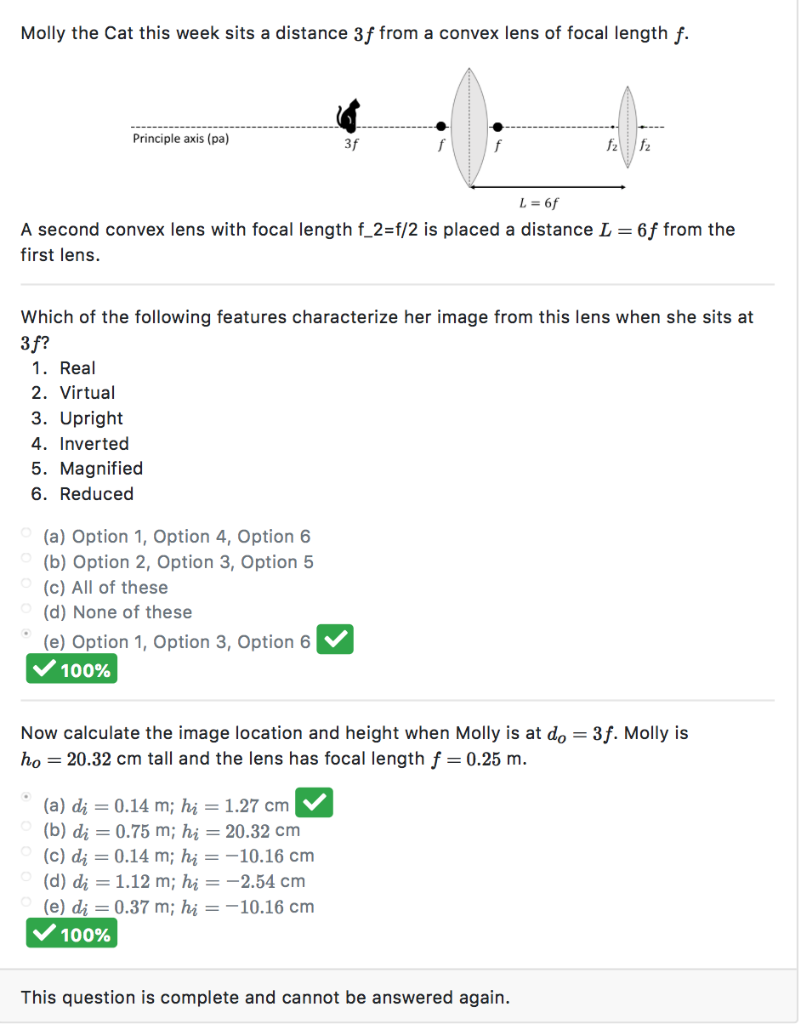 Molly the Cat this week sits a distance $3f$ from a convex lens of focal length $f$.

Principle axis (pa)
$3f$
$f$
$f$
$f_2$
$f_2$
$L = 6f$

A second convex lens with focal length f_2=f/2 is placed a distance $L = 6f$ from the first lens.

Which of the following features characterize her image from this lens when she sits at $3f$?
1. Real
2. Virtual
3. Upright
4. Inverted
5. Magnified
6. Reduced

(a) Option 1, Option 4, Option 6
(b) Option 2, Option 3, Option 5
(c) All of these
(d) None of these
(e) Option 1, Option 3, Option 6
100%

Now calculate the image location and height when Molly is at $d_o = 3f$. Molly is $h_o = 20.32$ cm tall and the lens has focal length $f = 0.25$ m.

(a) $d_i = 0.14$ m; $h_i = 1.27$ cm
(b) $d_i = 0.75$ m; $h_i = 20.32$ cm
(c) $d_i = 0.14$ m; $h_i = -10.16$ cm
(d) $d_i = 1.12$ m; $h_i = -2.54$ cm
(e) $d_i = 0.37$ m; $h_i = -10.16$ cm
100%

This question is complete and cannot be answered again.