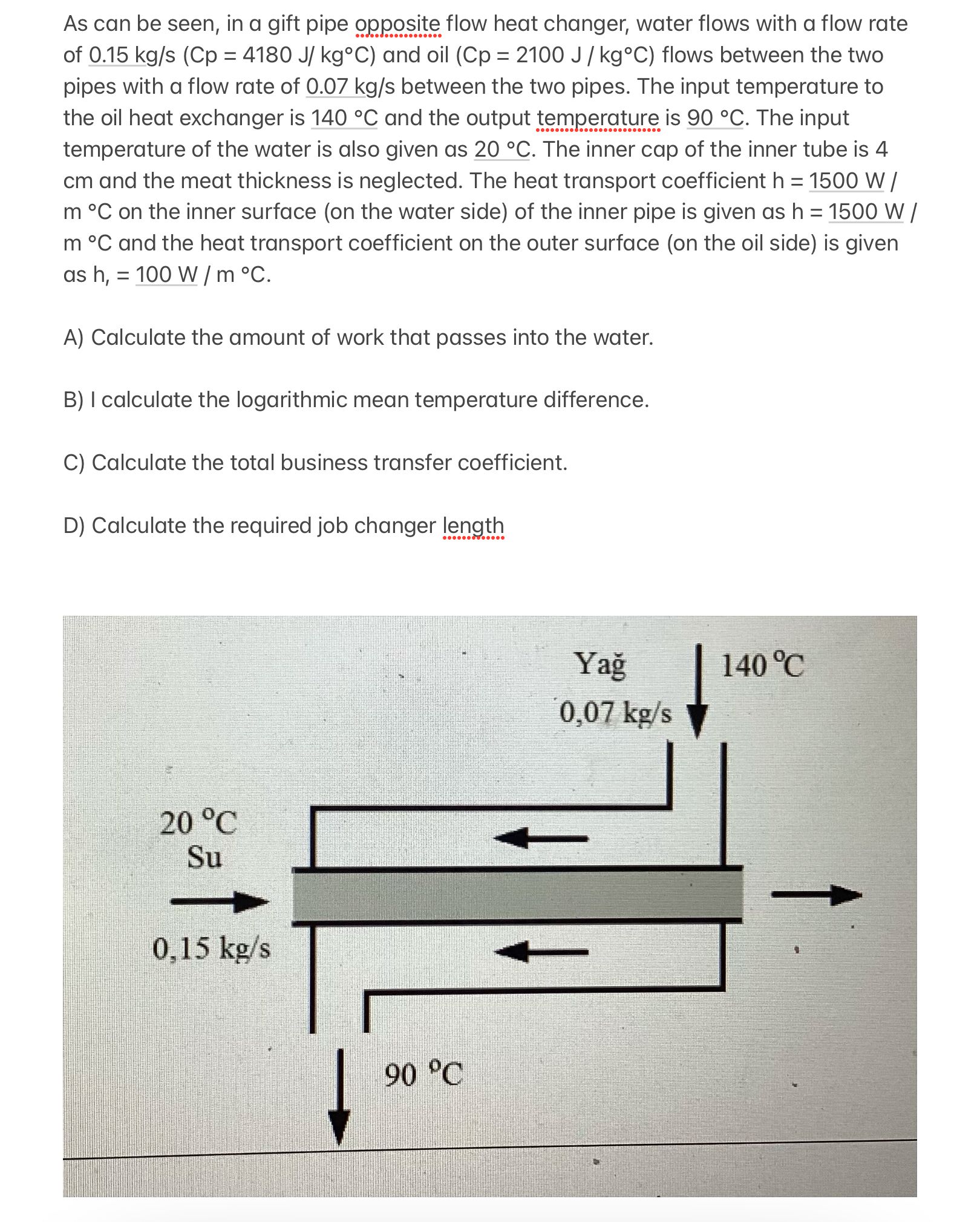 As can be seen, in a gift pipe opposite flow heat changer, water flows with a flow rate of 0.15 kg/s (Cp = 4180 J/ kg°C) and oil (Cp = 2100 J / kg°C) flows between the two pipes with a flow rate of 0.07 kg/s between the two pipes. The input temperature to the oil heat exchanger is 140 °C and the output temperature is 90 °C. The input temperature of the water is also given as 20 °C. The inner cap of the inner tube is 4 cm and the meat thickness is neglected. The heat transport coefficient h = 1500 W / m °C on the inner surface (on the water side) of the inner pipe is given as h = 1500 W / m °C and the heat transport coefficient on the outer surface (on the oil side) is given as h, = 100 W / m °C.

A) Calculate the amount of work that passes into the water.

B) I calculate the logarithmic mean temperature difference.

C) Calculate the total business transfer coefficient.

D) Calculate the required job changer length

Yağ
0,07 kg/s
140 °C
20 °C
Su
0,15 kg/s
90 °C