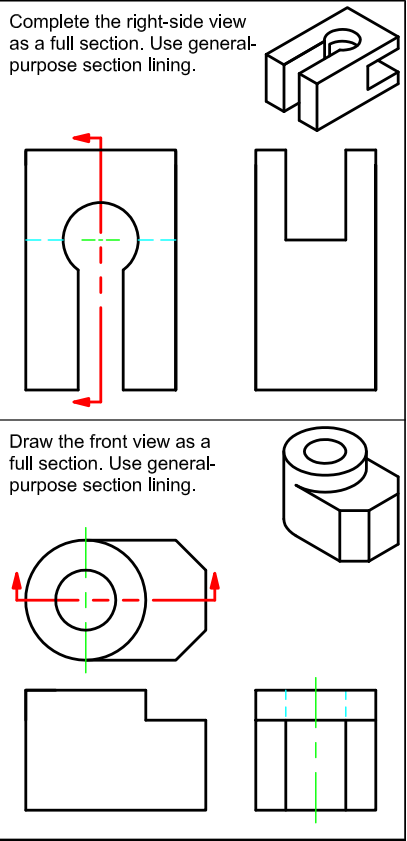 Complete the right-side view as a full section. Use general-purpose section lining.

Draw the front view as a full section. Use general-purpose section lining.