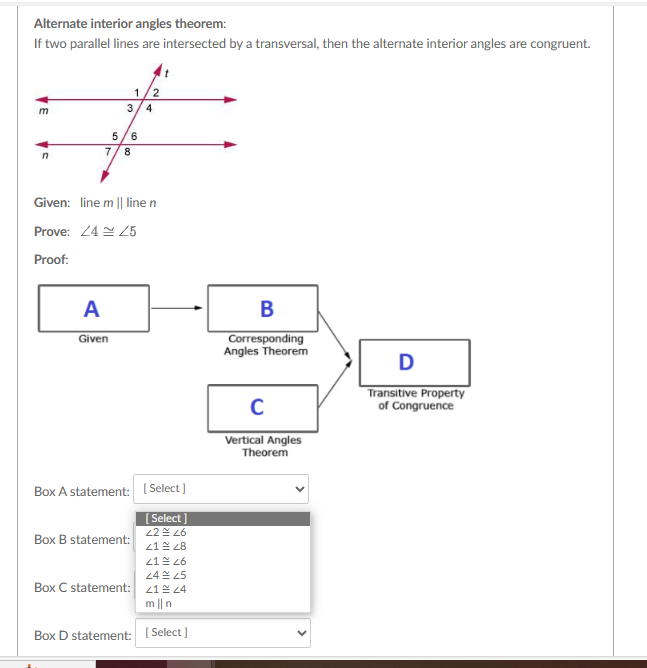 Alternate interior angles theorem:
If two parallel lines are intersected by a transversal, then the alternate interior angles are congruent.

t
1 2
3 4
m
5 6
7 8
n

Given: line $m \parallel$ line $n$

Prove: $\angle 4 \cong \angle 5$

Proof:

A
Given

B
Corresponding Angles Theorem

C
Vertical Angles Theorem

D
Transitive Property of Congruence

Box A statement: [ Select ]

[ Select ]
$\angle 2 \cong \angle 6$
$\angle 1 \cong \angle 8$
$\angle 1 \cong \angle 6$
$\angle 4 \cong \angle 5$
$\angle 1 \cong \angle 4$
m || n

Box B statement:

Box C statement:

Box D statement: [ Select ]