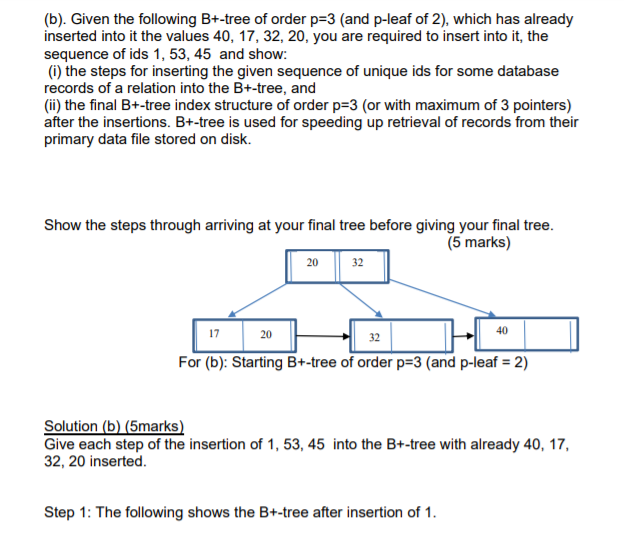 (b). Given the following B+-tree of order p=3 (and p-leaf of 2), which has already inserted into it the values 40, 17, 32, 20, you are required to insert into it, the sequence of ids 1, 53, 45 and show:
(i) the steps for inserting the given sequence of unique ids for some database records of a relation into the B+-tree, and
(ii) the final B+-tree index structure of order p=3 (or with maximum of 3 pointers) after the insertions. B+-tree is used for speeding up retrieval of records from their primary data file stored on disk.

Show the steps through arriving at your final tree before giving your final tree.
(5 marks)

20 32

17 20 32 40

For (b): Starting B+-tree of order p=3 (and p-leaf = 2)

Solution (b) (5marks)
Give each step of the insertion of 1, 53, 45 into the B+-tree with already 40, 17, 32, 20 inserted.

Step 1: The following shows the B+-tree after insertion of 1.