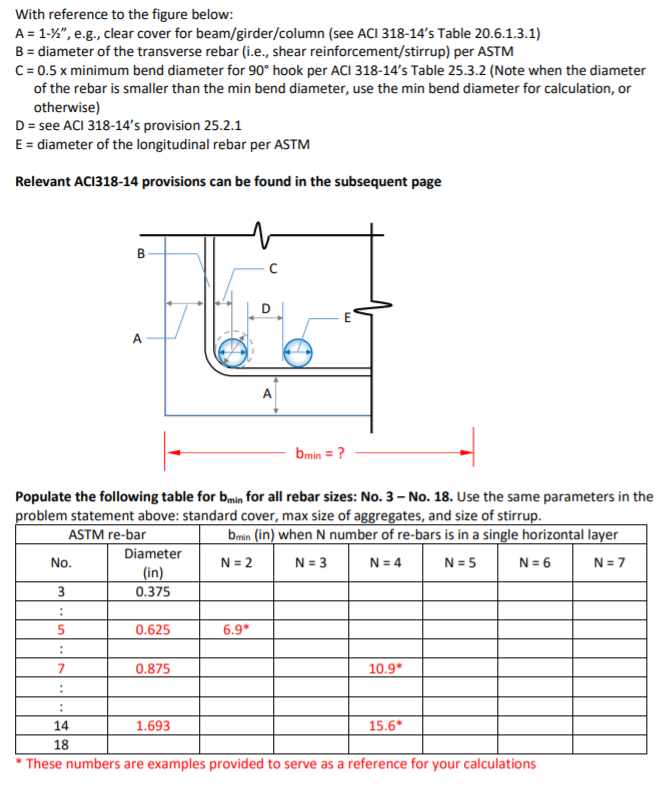 With reference to the figure below:
A = 1-½", e.g., clear cover for beam/girder/column (see ACI 318-14's Table 20.6.1.3.1)
B = diameter of the transverse rebar (i.e., shear reinforcement/stirrup) per ASTM
C = 0.5 x minimum bend diameter for 90° hook per ACI 318-14's Table 25.3.2 (Note when the diameter of the rebar is smaller than the min bend diameter, use the min bend diameter for calculation, or otherwise)
D = see ACI 318-14's provision 25.2.1
E = diameter of the longitudinal rebar per ASTM

Relevant ACI318-14 provisions can be found in the subsequent page

B
C
D
E
A
A
$b_{min}$ = ?

Populate the following table for $b_{min}$ for all rebar sizes: No. 3 – No. 18. Use the same parameters in the problem statement above: standard cover, max size of aggregates, and size of stirrup.

| ASTM re-bar | | $b_{min}$ (in) when N number of re-bars is in a single horizontal layer | | | | | |
|---|---|---|---|---|---|---|---|
| No. | Diameter (in) | N = 2 | N = 3 | N = 4 | N = 5 | N = 6 | N = 7 |
| 3 | 0.375 | | | | | | |
| : | | | | | | | |
| 5 | 0.625 | 6.9* | | | | | |
| : | | | | | | | |
| 7 | 0.875 | | | 10.9* | | | |
| : | | | | | | | |
| : | | | | | | | |
| 14 | 1.693 | | | 15.6* | | | |
| 18 | | | | | | | |

* These numbers are examples provided to serve as a reference for your calculations