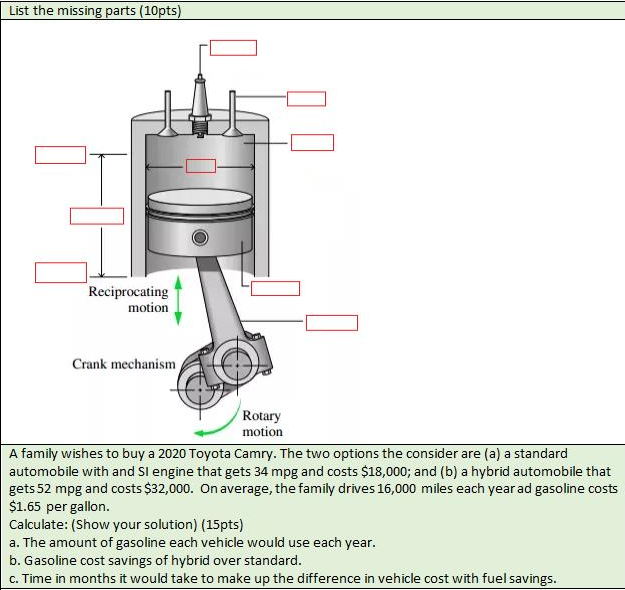 List the missing parts (10pts)

Reciprocating motion

Crank mechanism

Rotary motion

A family wishes to buy a 2020 Toyota Camry. The two options the consider are (a) a standard automobile with and SI engine that gets 34 mpg and costs \$18,000; and (b) a hybrid automobile that gets 52 mpg and costs \$32,000. On average, the family drives 16,000 miles each year ad gasoline costs \$1.65 per gallon.
Calculate: (Show your solution) (15pts)
a. The amount of gasoline each vehicle would use each year.
b. Gasoline cost savings of hybrid over standard.
c. Time in months it would take to make up the difference in vehicle cost with fuel savings.