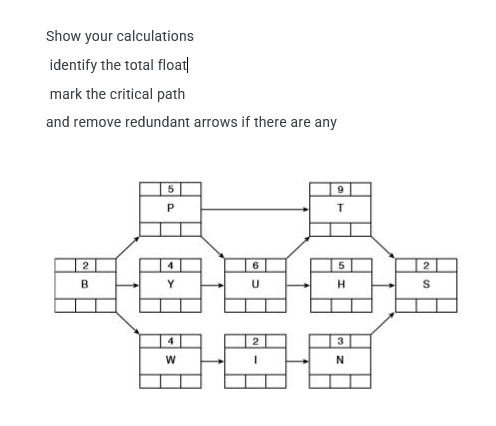 Show your calculations

identify the total float

mark the critical path

and remove redundant arrows if there are any

5
P

9
T

2
B

4
Y

6
U

5
H

2
S

4
W

2
I

3
N