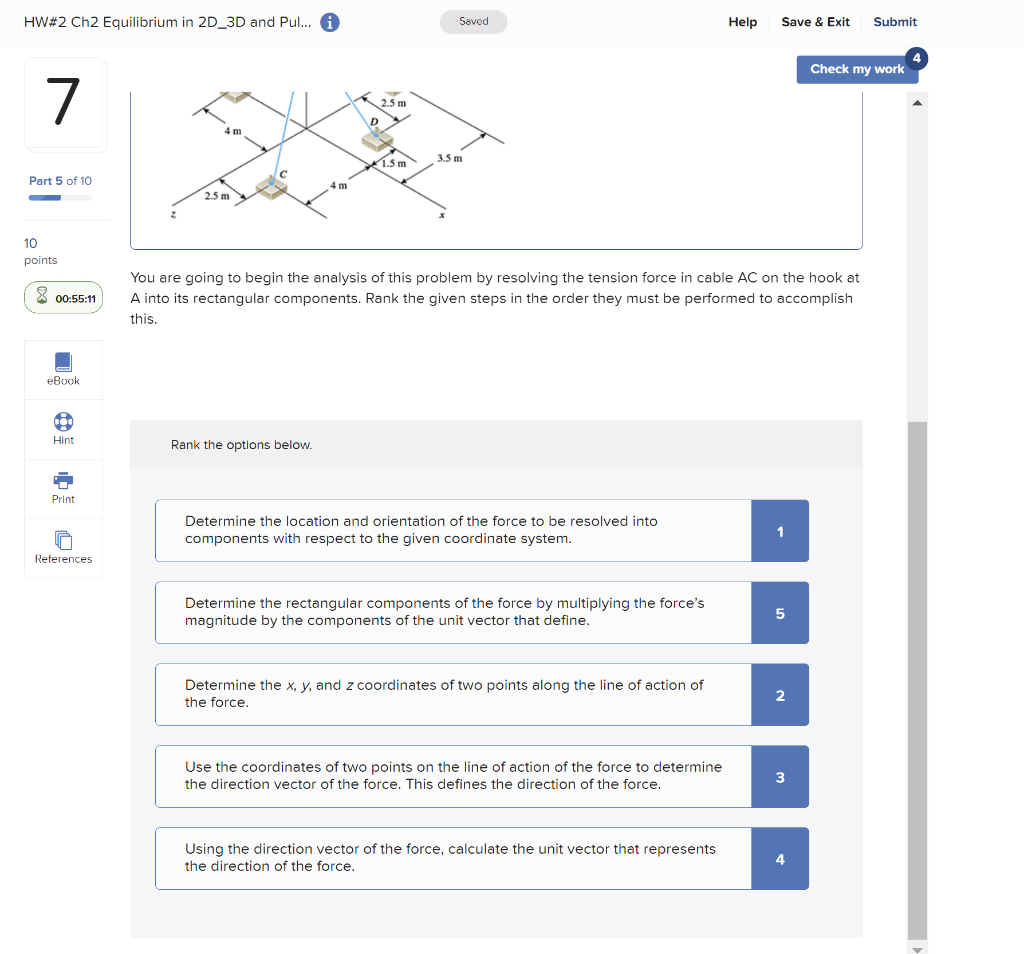 HW#2 Ch2 Equilibrium in 2D_3D and Pul...

Saved

Help Save & Exit Submit

Check my work 4

7

Part 5 of 10

10 points

00:55:11

eBook

Hint

Print

References

2.5 m
4 m
D
1.5 m
3.5 m
C
4 m
2.5 m
z
x

You are going to begin the analysis of this problem by resolving the tension force in cable AC on the hook at A into its rectangular components. Rank the given steps in the order they must be performed to accomplish this.

Rank the options below.

Determine the location and orientation of the force to be resolved into components with respect to the given coordinate system.
1

Determine the rectangular components of the force by multiplying the force's magnitude by the components of the unit vector that define.
5

Determine the x, y, and z coordinates of two points along the line of action of the force.
2

Use the coordinates of two points on the line of action of the force to determine the direction vector of the force. This defines the direction of the force.
3

Using the direction vector of the force, calculate the unit vector that represents the direction of the force.
4