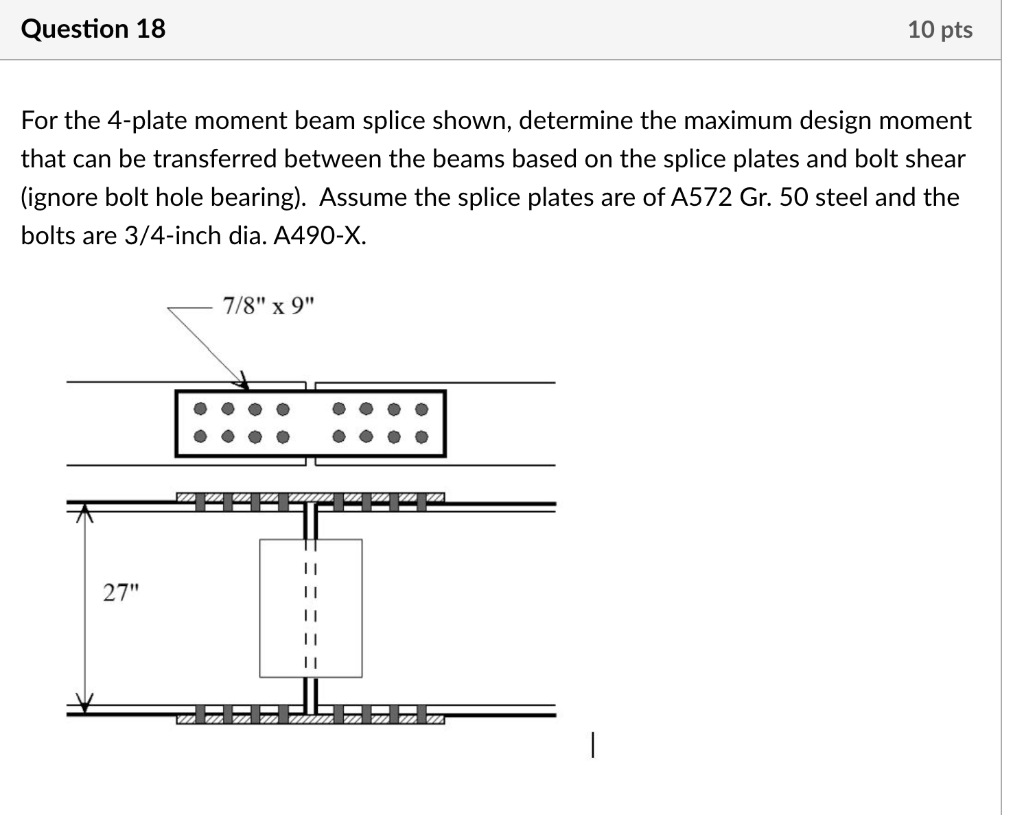 Question 18

10 pts

For the 4-plate moment beam splice shown, determine the maximum design moment that can be transferred between the beams based on the splice plates and bolt shear (ignore bolt hole bearing). Assume the splice plates are of A572 Gr. 50 steel and the bolts are 3/4-inch dia. A490-X.

7/8" x 9"

27"