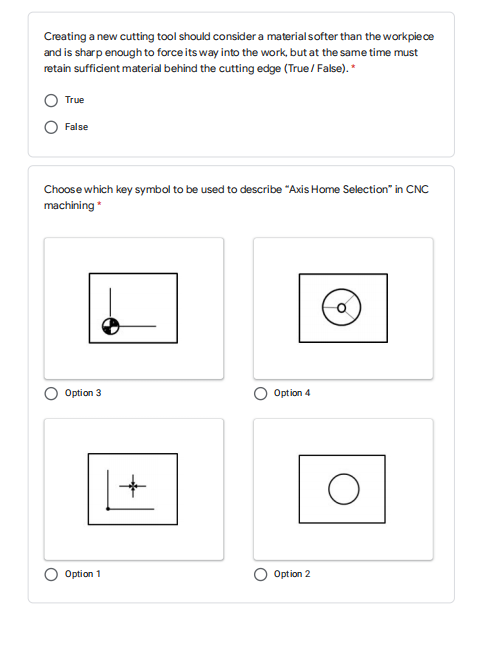 Creating a new cutting tool should consider a material softer than the workpiece and is sharp enough to force its way into the work, but at the same time must retain sufficient material behind the cutting edge (True / False). *

True

False

Choose which key symbol to be used to describe "Axis Home Selection" in CNC machining *

Option 3

Option 4

Option 1

Option 2