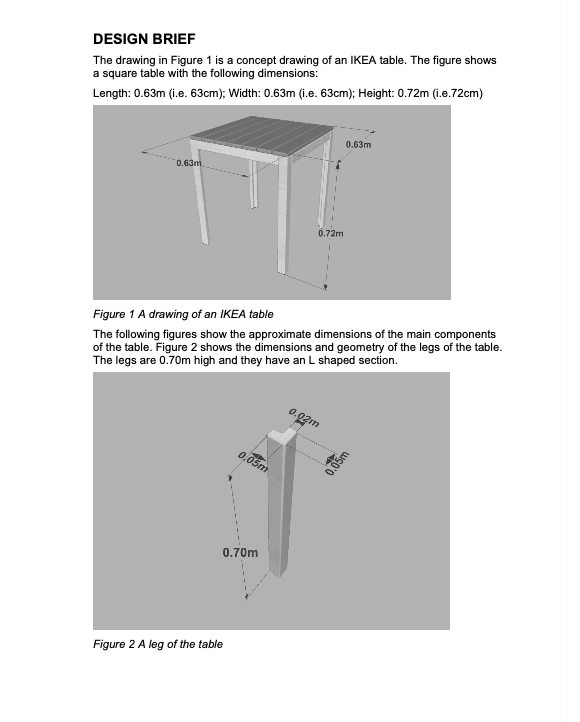 DESIGN BRIEF

The drawing in Figure 1 is a concept drawing of an IKEA table. The figure shows a square table with the following dimensions:

Length: 0.63m (i.e. 63cm); Width: 0.63m (i.e. 63cm); Height: 0.72m (i.e.72cm)

0.63m

0.63m

0.72m

Figure 1 A drawing of an IKEA table

The following figures show the approximate dimensions of the main components of the table. Figure 2 shows the dimensions and geometry of the legs of the table. The legs are 0.70m high and they have an L shaped section.

0.02m

0.05m

0.05m

0.70m

Figure 2 A leg of the table