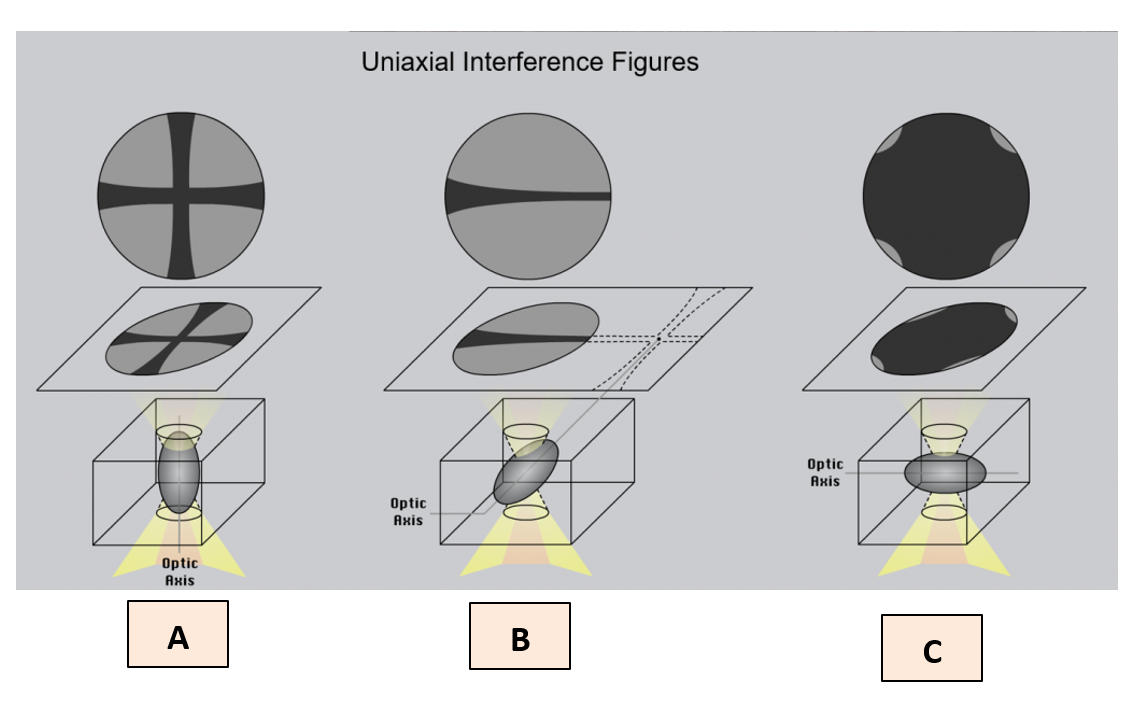 Uniaxial Interference Figures

Optic Axis

Optic Axis

Optic Axis

A

B

C