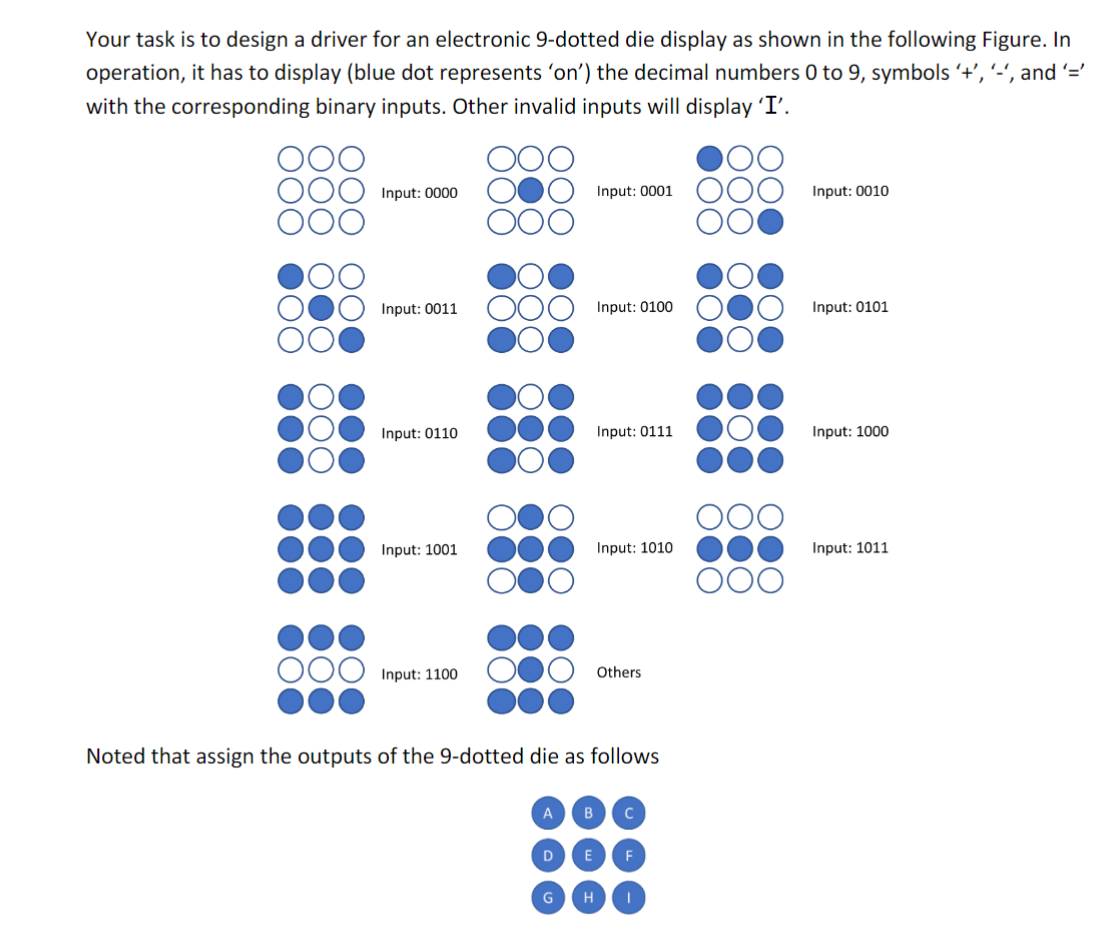 Your task is to design a driver for an electronic 9-dotted die display as shown in the following Figure. In operation, it has to display (blue dot represents 'on') the decimal numbers 0 to 9, symbols '+', '-', and '=' with the corresponding binary inputs. Other invalid inputs will display 'I'.

Input: 0000

Input: 0001

Input: 0010

Input: 0011

Input: 0100

Input: 0101

Input: 0110

Input: 0111

Input: 1000

Input: 1001

Input: 1010

Input: 1011

Input: 1100

Others

Noted that assign the outputs of the 9-dotted die as follows

A B C
D E F
G H I