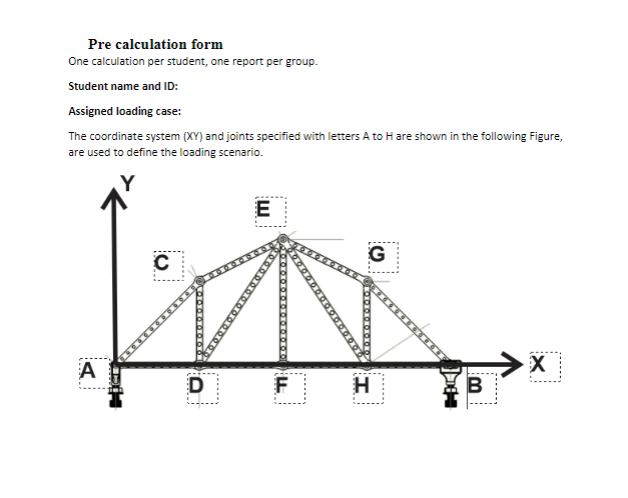 Pre calculation form
One calculation per student, one report per group.

Student name and ID:

Assigned loading case:

The coordinate system (XY) and joints specified with letters A to H are shown in the following Figure, are used to define the loading scenario.

Y
E
C
G
A
D
F
H
B
X