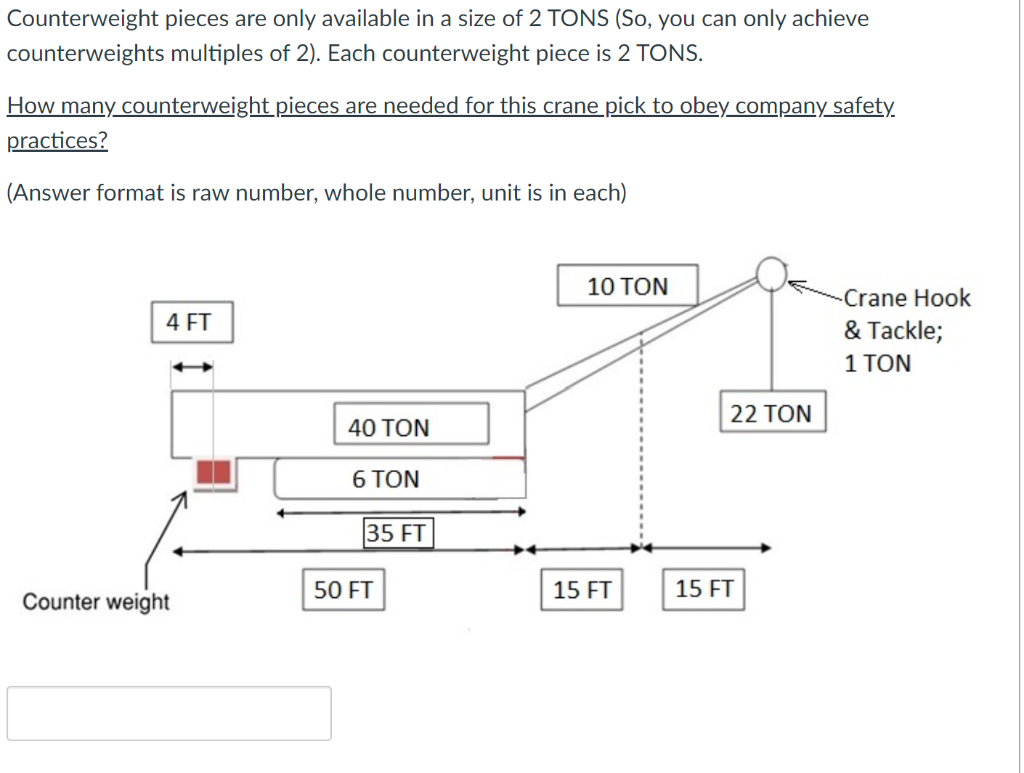 Counterweight pieces are only available in a size of 2 TONS (So, you can only achieve counterweights multiples of 2). Each counterweight piece is 2 TONS.

How many counterweight pieces are needed for this crane pick to obey company safety practices?

(Answer format is raw number, whole number, unit is in each)

4 FT

10 TON

Crane Hook & Tackle; 1 TON

40 TON

22 TON

6 TON

35 FT

Counter weight

50 FT

15 FT

15 FT