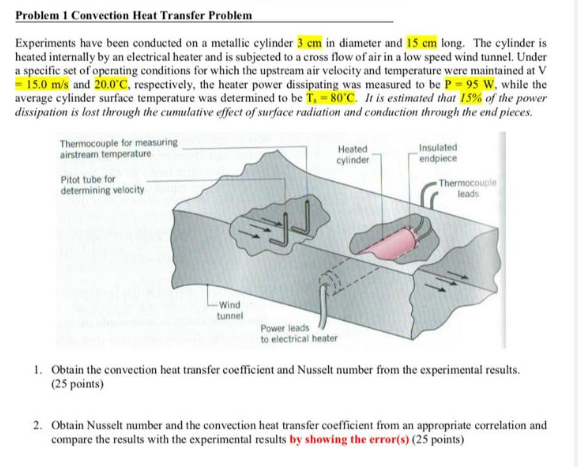 Problem 1 Convection Heat Transfer Problem

Experiments have been conducted on a metallic cylinder 3 cm in diameter and 15 cm long. The cylinder is heated internally by an electrical heater and is subjected to a cross flow of air in a low speed wind tunnel. Under a specific set of operating conditions for which the upstream air velocity and temperature were maintained at V = 15.0 m/s and 20.0°C, respectively, the heater power dissipating was measured to be P = 95 W, while the average cylinder surface temperature was determined to be $T_s$ = 80°C. It is estimated that 15% of the power dissipation is lost through the cumulative effect of surface radiation and conduction through the end pieces.

Thermocouple for measuring airstream temperature

Pitot tube for determining velocity

Heated cylinder

Insulated endpiece

Thermocouple leads

Wind tunnel

Power leads to electrical heater

1. Obtain the convection heat transfer coefficient and Nusselt number from the experimental results. (25 points)

2. Obtain Nusselt number and the convection heat transfer coefficient from an appropriate correlation and compare the results with the experimental results by showing the error(s) (25 points)