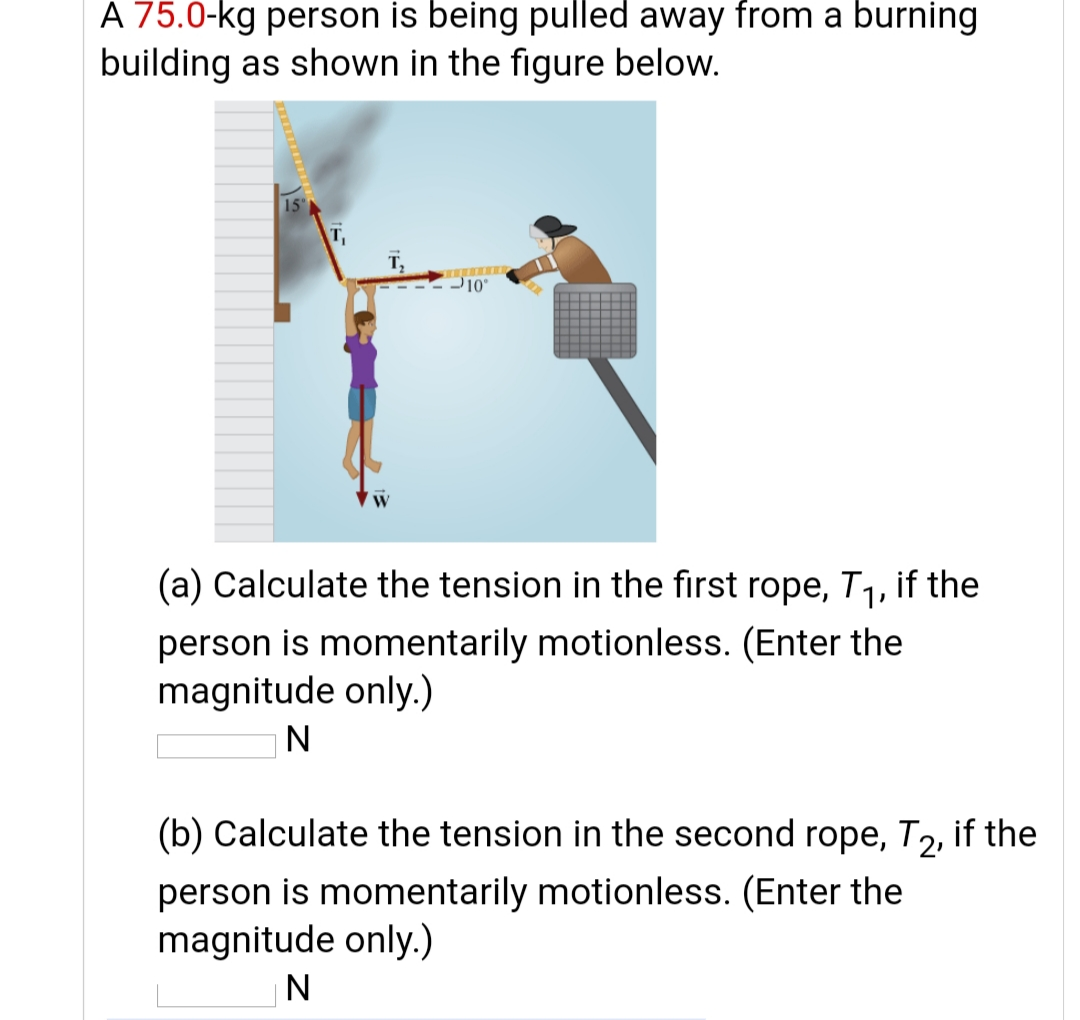 A 75.0-kg person is being pulled away from a burning building as shown in the figure below.

15°
$\vec{T}_1$
$\vec{T}_2$
10°
$\vec{w}$

(a) Calculate the tension in the first rope, $T_1$, if the person is momentarily motionless. (Enter the magnitude only.)
N

(b) Calculate the tension in the second rope, $T_2$, if the person is momentarily motionless. (Enter the magnitude only.)
N