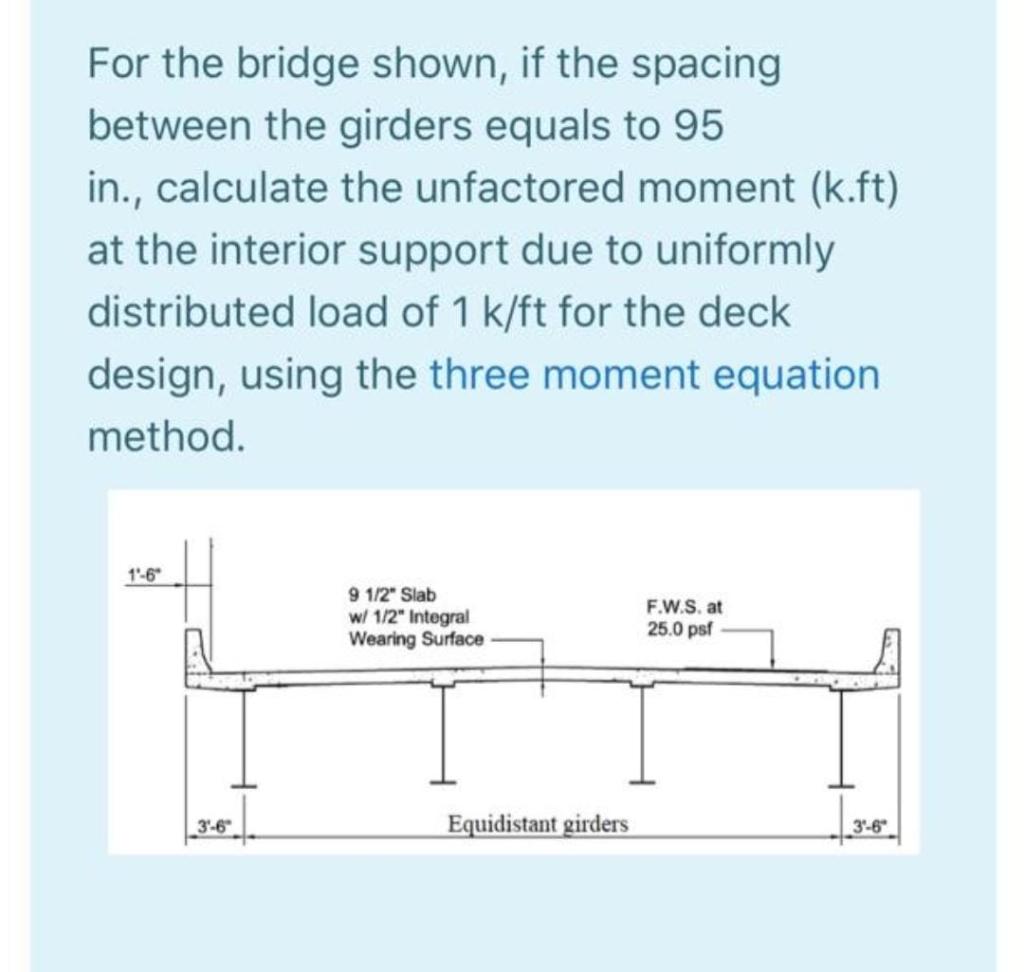 For the bridge shown, if the spacing between the girders equals to 95 in., calculate the unfactored moment (k.ft) at the interior support due to uniformly distributed load of 1 k/ft for the deck design, using the three moment equation method.

1'-6"

9 1/2" Slab w/ 1/2" Integral Wearing Surface

F.W.S. at 25.0 psf

3'-6"

Equidistant girders

3'-6"