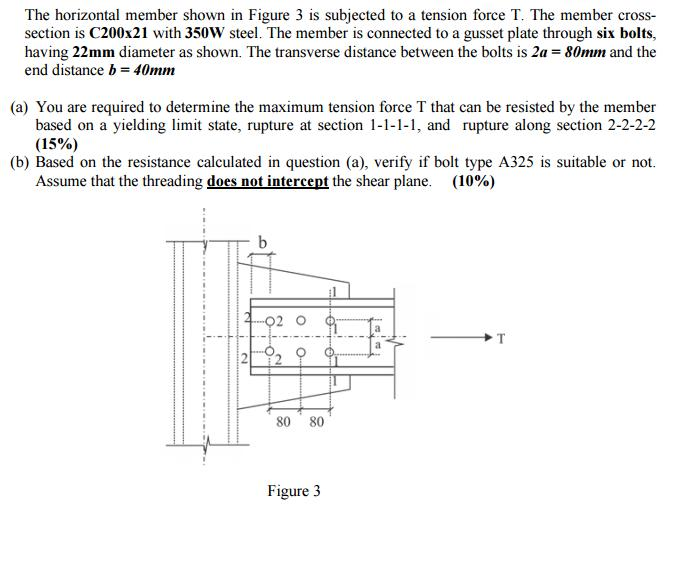 The horizontal member shown in Figure 3 is subjected to a tension force T. The member cross-section is C200x21 with 350W steel. The member is connected to a gusset plate through six bolts, having 22mm diameter as shown. The transverse distance between the bolts is $2a = 80mm$ and the end distance $b = 40mm$

(a) You are required to determine the maximum tension force T that can be resisted by the member based on a yielding limit state, rupture at section 1-1-1-1, and rupture along section 2-2-2-2 (15%)

(b) Based on the resistance calculated in question (a), verify if bolt type A325 is suitable or not. Assume that the threading does not intercept the shear plane. (10%)

b

1

2 2

1

a

a

T

2 2

1

1

80 80

Figure 3