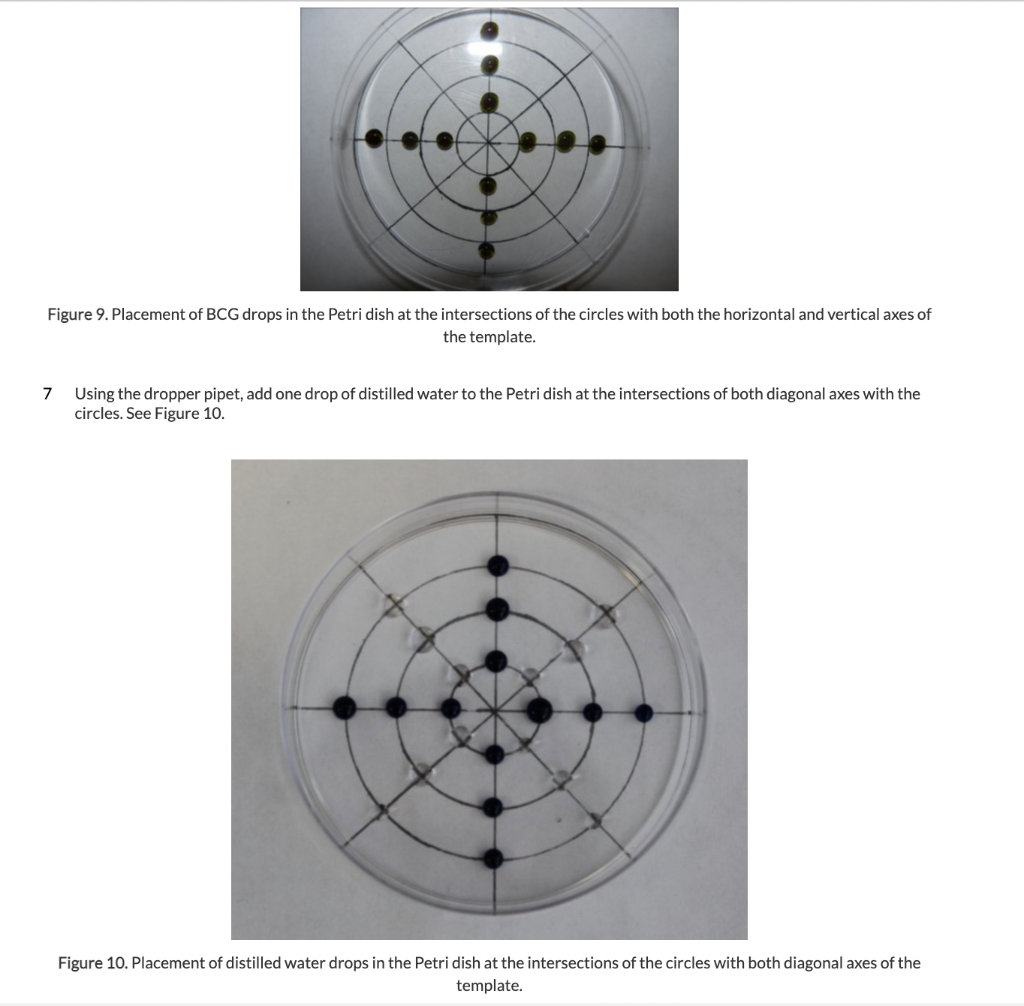 Figure 9. Placement of BCG drops in the Petri dish at the intersections of the circles with both the horizontal and vertical axes of the template.

7 Using the dropper pipet, add one drop of distilled water to the Petri dish at the intersections of both diagonal axes with the circles. See Figure 10.

Figure 10. Placement of distilled water drops in the Petri dish at the intersections of the circles with both diagonal axes of the template.