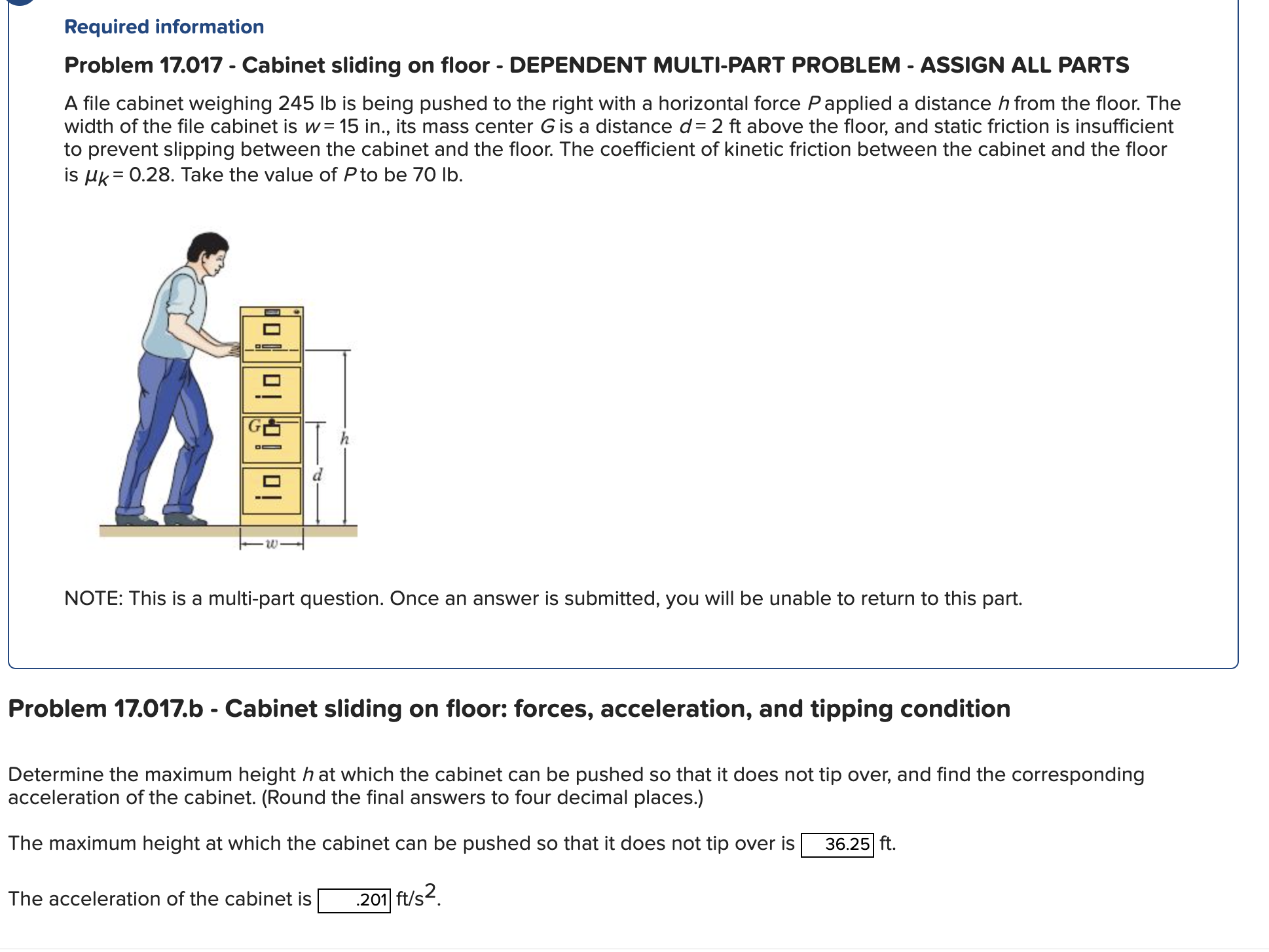 Required information

Problem 17.017 - Cabinet sliding on floor - DEPENDENT MULTI-PART PROBLEM - ASSIGN ALL PARTS

A file cabinet weighing 245 lb is being pushed to the right with a horizontal force $P$ applied a distance $h$ from the floor. The width of the file cabinet is $w = 15$ in., its mass center $G$ is a distance $d = 2$ ft above the floor, and static friction is insufficient to prevent slipping between the cabinet and the floor. The coefficient of kinetic friction between the cabinet and the floor is $\mu_k = 0.28$. Take the value of $P$ to be 70 lb.

G
h
d
w

NOTE: This is a multi-part question. Once an answer is submitted, you will be unable to return to this part.

Problem 17.017.b - Cabinet sliding on floor: forces, acceleration, and tipping condition

Determine the maximum height $h$ at which the cabinet can be pushed so that it does not tip over, and find the corresponding acceleration of the cabinet. (Round the final answers to four decimal places.)

The maximum height at which the cabinet can be pushed so that it does not tip over is 36.25 ft.

The acceleration of the cabinet is .201 ft/s$^2$.