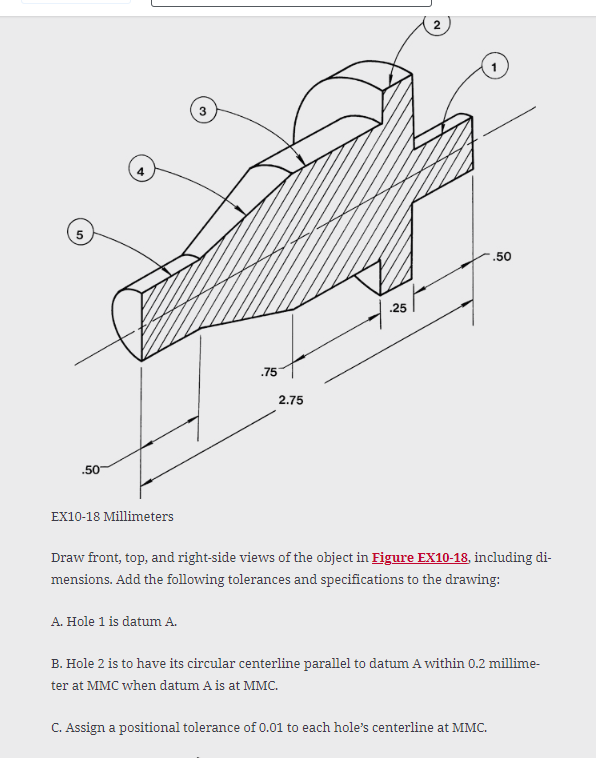 2

1

3

4

5

.50

.25

.75

2.75

.50

EX10-18 Millimeters

Draw front, top, and right-side views of the object in Figure EX10-18, including dimensions. Add the following tolerances and specifications to the drawing:

A. Hole 1 is datum A.

B. Hole 2 is to have its circular centerline parallel to datum A within 0.2 millimeter at MMC when datum A is at MMC.

C. Assign a positional tolerance of 0.01 to each hole's centerline at MMC.