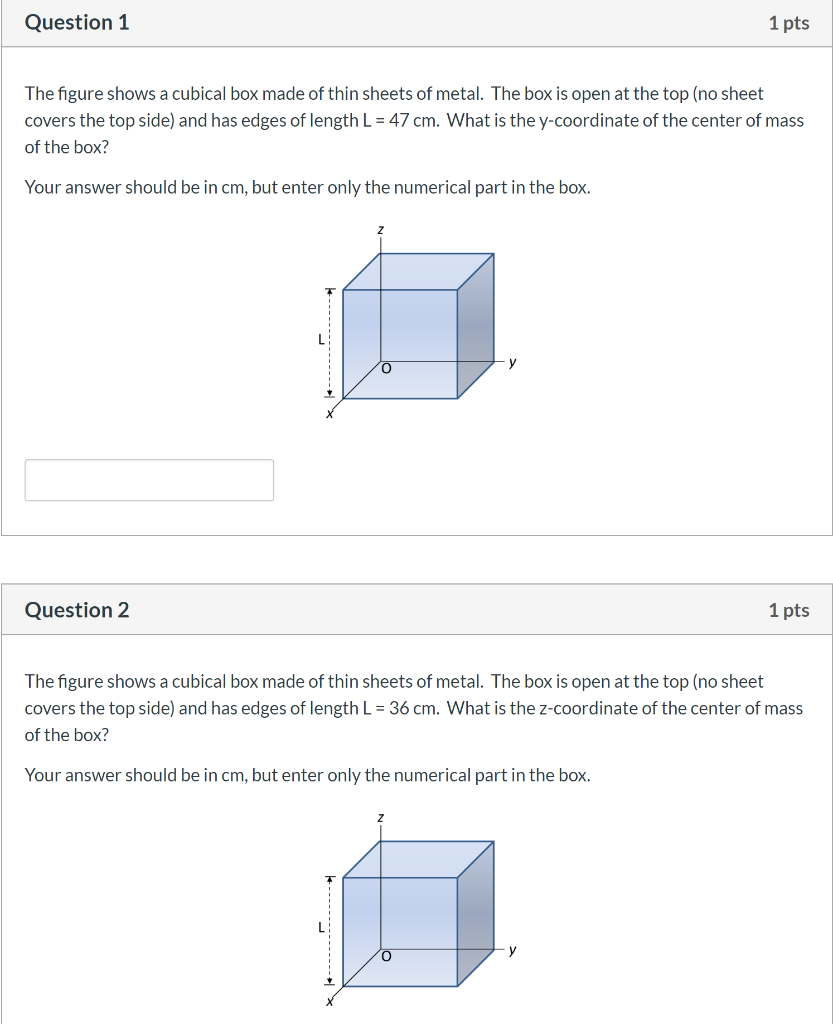 Question 1

1 pts

The figure shows a cubical box made of thin sheets of metal. The box is open at the top (no sheet covers the top side) and has edges of length L = 47 cm. What is the y-coordinate of the center of mass of the box?

Your answer should be in cm, but enter only the numerical part in the box.

z
L
O
y
x

Question 2

1 pts

The figure shows a cubical box made of thin sheets of metal. The box is open at the top (no sheet covers the top side) and has edges of length L = 36 cm. What is the z-coordinate of the center of mass of the box?

Your answer should be in cm, but enter only the numerical part in the box.

z
L
O
y
x