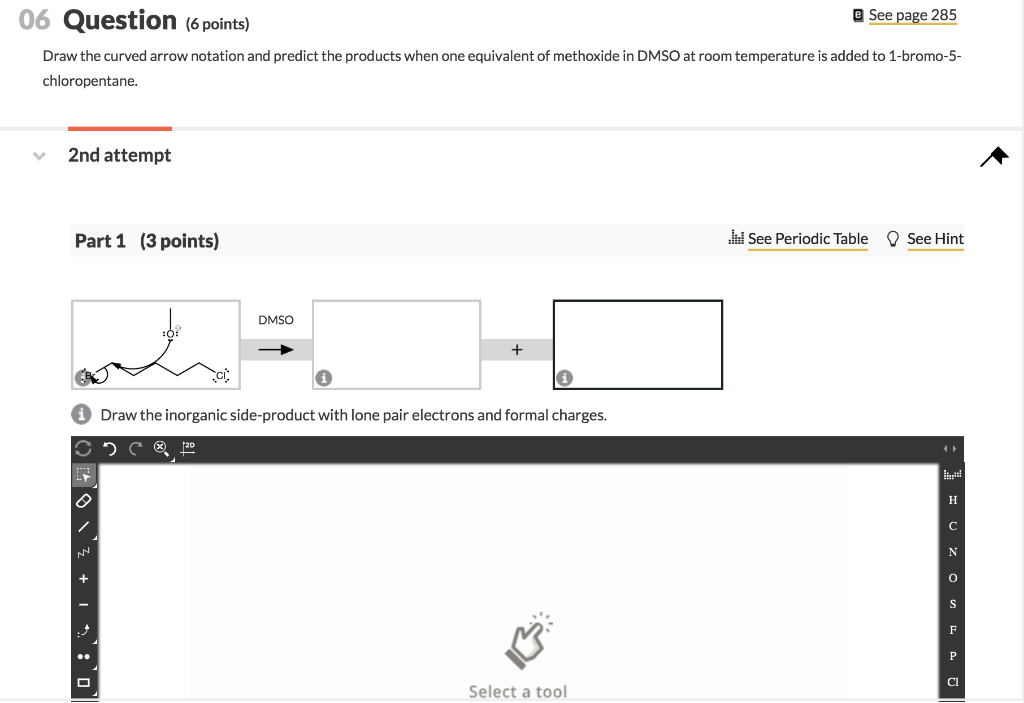 06 Question (6 points)

See page 285

Draw the curved arrow notation and predict the products when one equivalent of methoxide in DMSO at room temperature is added to 1-bromo-5-chloropentane.

2nd attempt

Part 1 (3 points)

See Periodic Table   See Hint

:O:
Br
Cl:
DMSO
+

Draw the inorganic side-product with lone pair electrons and formal charges.

2D

H
C
N
O
S
F
P
Cl

Select a tool