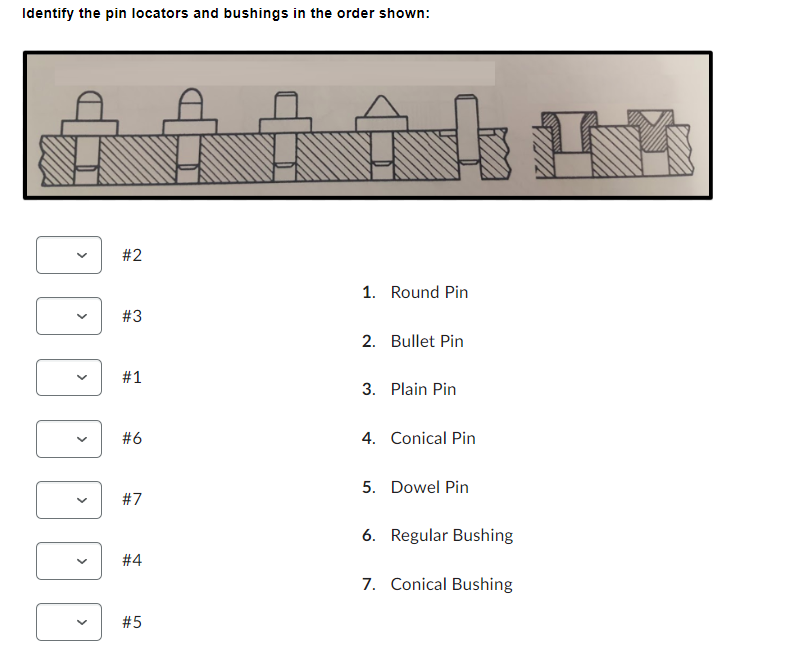 Identify the pin locators and bushings in the order shown:

#2

#3

#1

#6

#7

#4

#5

1. Round Pin

2. Bullet Pin

3. Plain Pin

4. Conical Pin

5. Dowel Pin

6. Regular Bushing

7. Conical Bushing