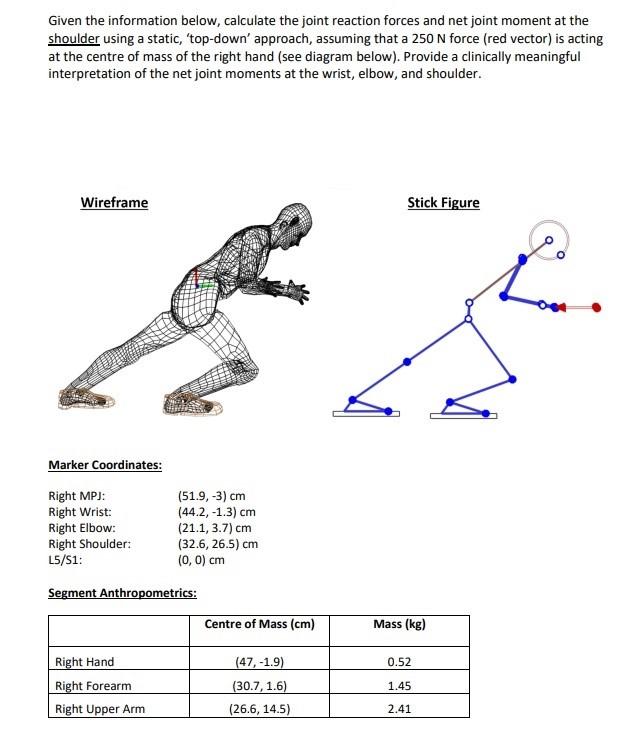 Given the information below, calculate the joint reaction forces and net joint moment at the shoulder using a static, 'top-down' approach, assuming that a 250 N force (red vector) is acting at the centre of mass of the right hand (see diagram below). Provide a clinically meaningful interpretation of the net joint moments at the wrist, elbow, and shoulder.

Wireframe

Stick Figure

Marker Coordinates:

Right MPJ: (51.9, -3) cm
Right Wrist: (44.2, -1.3) cm
Right Elbow: (21.1, 3.7) cm
Right Shoulder: (32.6, 26.5) cm
L5/S1: (0, 0) cm

Segment Anthropometrics:

| | Centre of Mass (cm) | Mass (kg) |
|---|---|---|
| Right Hand | (47, -1.9) | 0.52 |
| Right Forearm | (30.7, 1.6) | 1.45 |
| Right Upper Arm | (26.6, 14.5) | 2.41 |