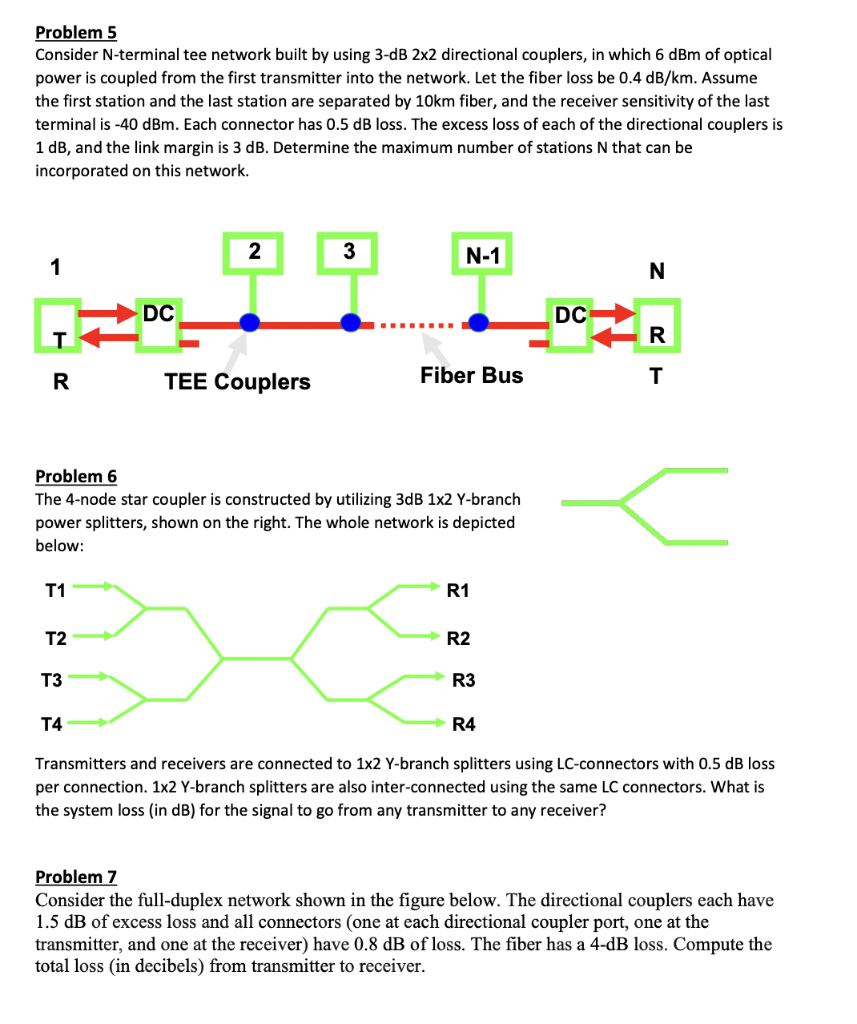 Problem 5
Consider N-terminal tee network built by using 3-dB 2x2 directional couplers, in which 6 dBm of optical power is coupled from the first transmitter into the network. Let the fiber loss be 0.4 dB/km. Assume the first station and the last station are separated by 10km fiber, and the receiver sensitivity of the last terminal is -40 dBm. Each connector has 0.5 dB loss. The excess loss of each of the directional couplers is 1 dB, and the link margin is 3 dB. Determine the maximum number of stations N that can be incorporated on this network.

1
2
3
N-1
N
T
DC
DC
R
R
TEE Couplers
Fiber Bus
T

Problem 6
The 4-node star coupler is constructed by utilizing 3dB 1x2 Y-branch power splitters, shown on the right. The whole network is depicted below:

T1
T2
T3
T4
R1
R2
R3
R4

Transmitters and receivers are connected to 1x2 Y-branch splitters using LC-connectors with 0.5 dB loss per connection. 1x2 Y-branch splitters are also inter-connected using the same LC connectors. What is the system loss (in dB) for the signal to go from any transmitter to any receiver?

Problem 7
Consider the full-duplex network shown in the figure below. The directional couplers each have 1.5 dB of excess loss and all connectors (one at each directional coupler port, one at the transmitter, and one at the receiver) have 0.8 dB of loss. The fiber has a 4-dB loss. Compute the total loss (in decibels) from transmitter to receiver.