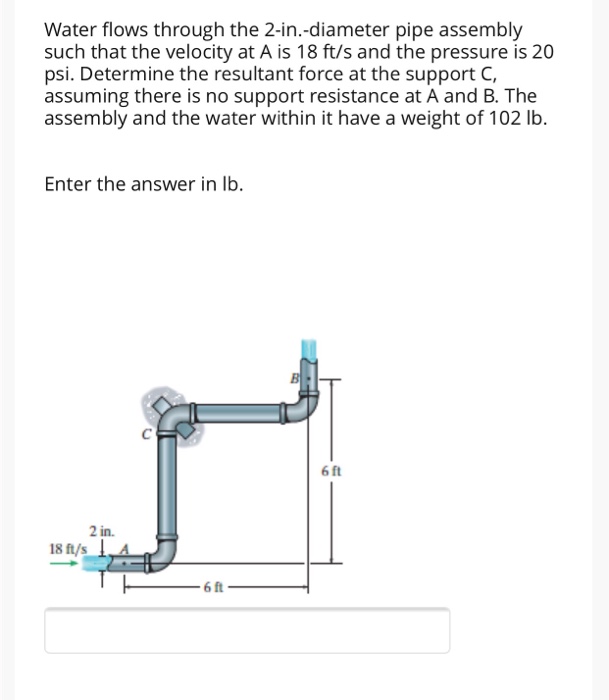 Water flows through the 2-in.-diameter pipe assembly such that the velocity at A is 18 ft/s and the pressure is 20 psi. Determine the resultant force at the support C, assuming there is no support resistance at A and B. The assembly and the water within it have a weight of 102 lb.

Enter the answer in lb.

B
C
6 ft
2 in.
18 ft/s
A
6 ft