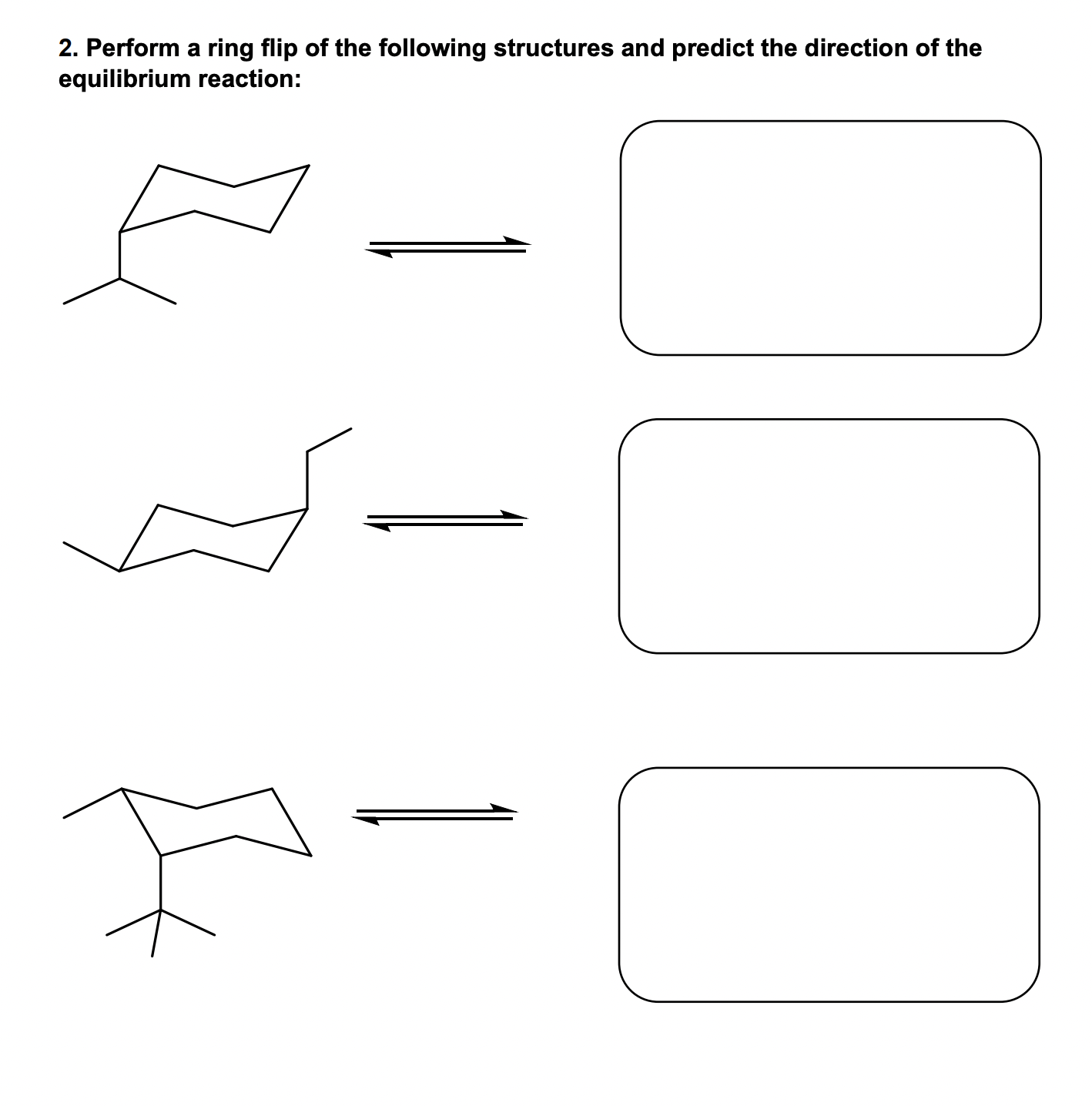 2. Perform a ring flip of the following structures and predict the direction of the equilibrium reaction: