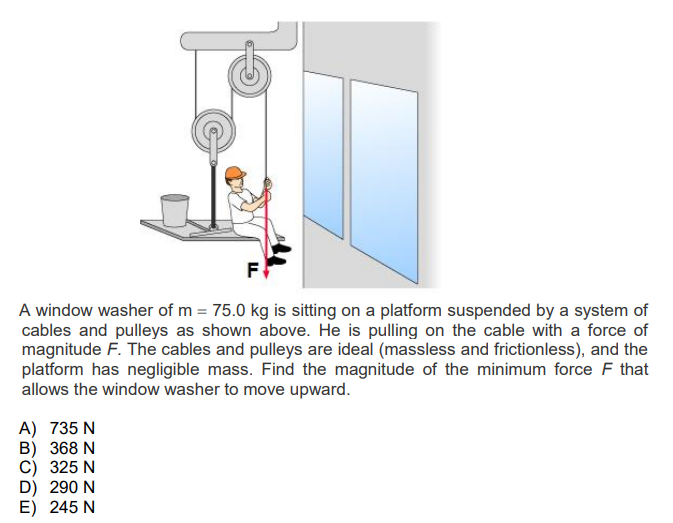 F

A window washer of m = 75.0 kg is sitting on a platform suspended by a system of cables and pulleys as shown above. He is pulling on the cable with a force of magnitude $F$. The cables and pulleys are ideal (massless and frictionless), and the platform has negligible mass. Find the magnitude of the minimum force $F$ that allows the window washer to move upward.

A) 735 N
B) 368 N
C) 325 N
D) 290 N
E) 245 N