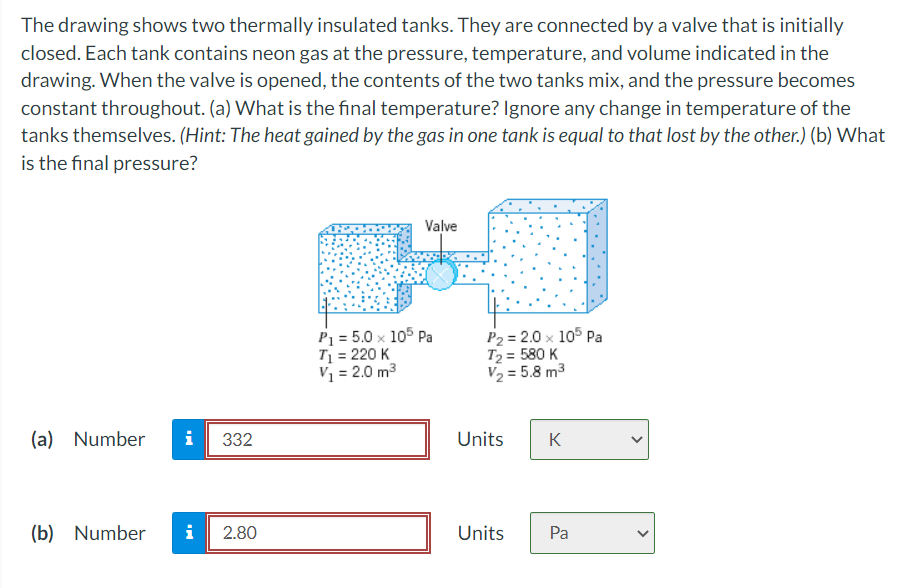 The drawing shows two thermally insulated tanks. They are connected by a valve that is initially closed. Each tank contains neon gas at the pressure, temperature, and volume indicated in the drawing. When the valve is opened, the contents of the two tanks mix, and the pressure becomes constant throughout. (a) What is the final temperature? Ignore any change in temperature of the tanks themselves. (Hint: The heat gained by the gas in one tank is equal to that lost by the other.) (b) What is the final pressure?

Valve

$P_1 = 5.0 \times 10^5$ Pa
$T_1 = 220$ K
$V_1 = 2.0$ m$^3$

$P_2 = 2.0 \times 10^5$ Pa
$T_2 = 580$ K
$V_2 = 5.8$ m$^3$

(a) Number i 332 Units K

(b) Number i 2.80 Units Pa