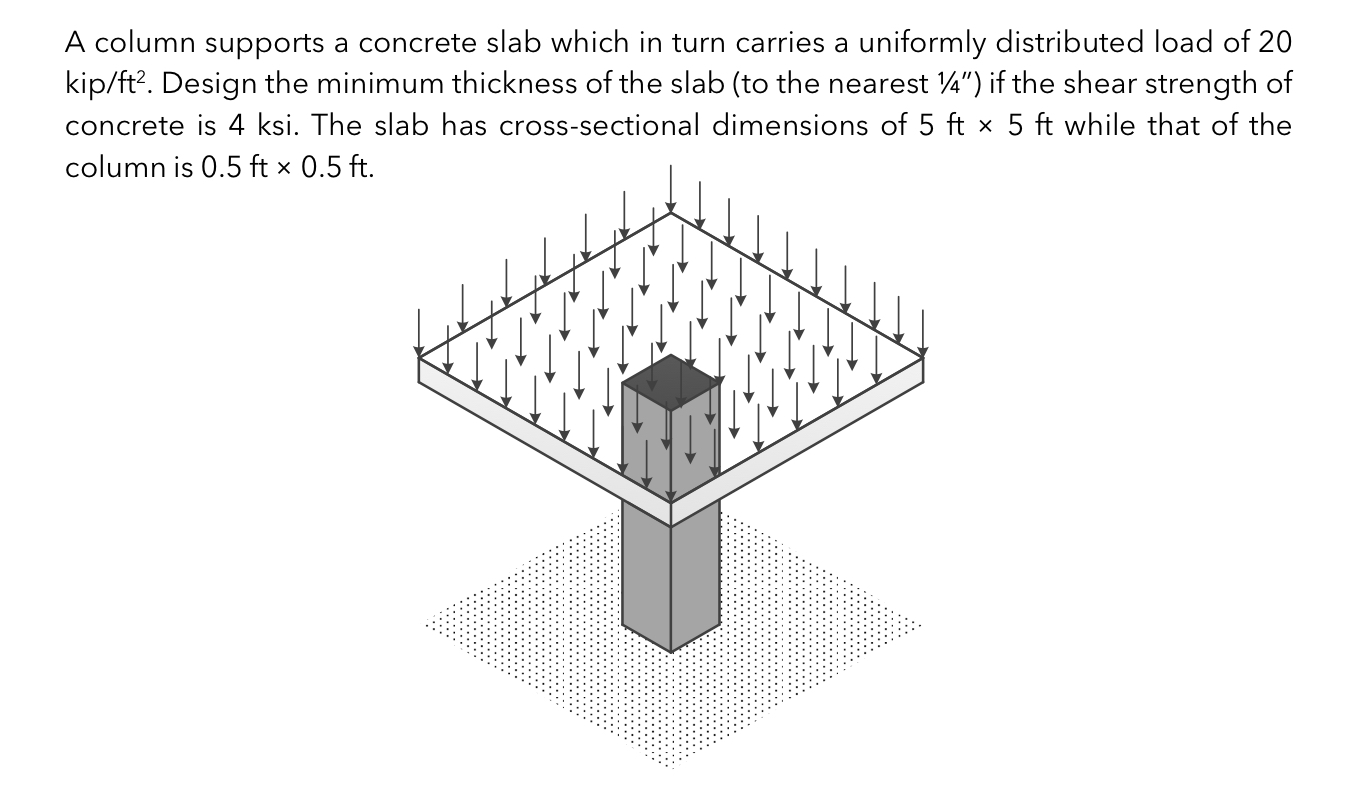 A column supports a concrete slab which in turn carries a uniformly distributed load of 20 kip/ft$^2$. Design the minimum thickness of the slab (to the nearest ¼") if the shear strength of concrete is 4 ksi. The slab has cross-sectional dimensions of 5 ft × 5 ft while that of the column is 0.5 ft × 0.5 ft.