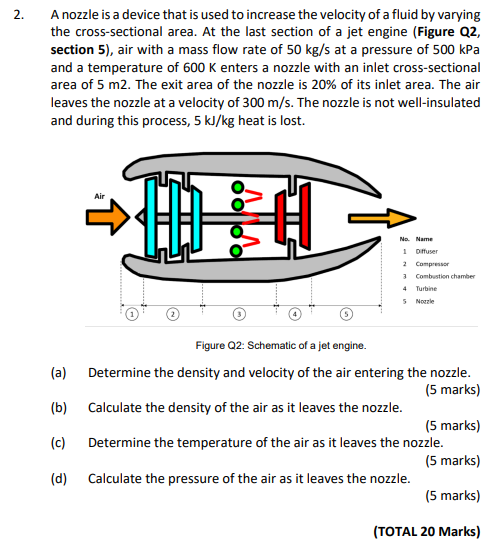 2. A nozzle is a device that is used to increase the velocity of a fluid by varying the cross-sectional area. At the last section of a jet engine (**Figure Q2, section 5**), air with a mass flow rate of 50 kg/s at a pressure of 500 kPa and a temperature of 600 K enters a nozzle with an inlet cross-sectional area of 5 m2. The exit area of the nozzle is 20% of its inlet area. The air leaves the nozzle at a velocity of 300 m/s. The nozzle is not well-insulated and during this process, 5 kJ/kg heat is lost.

Air

| No. | Name |
|---|---|
| 1 | Diffuser |
| 2 | Compressor |
| 3 | Combustion chamber |
| 4 | Turbine |
| 5 | Nozzle |

1 2 3 4 5

Figure Q2: Schematic of a jet engine.

(a) Determine the density and velocity of the air entering the nozzle.
(5 marks)

(b) Calculate the density of the air as it leaves the nozzle.
(5 marks)

(c) Determine the temperature of the air as it leaves the nozzle.
(5 marks)

(d) Calculate the pressure of the air as it leaves the nozzle.
(5 marks)

**(TOTAL 20 Marks)**