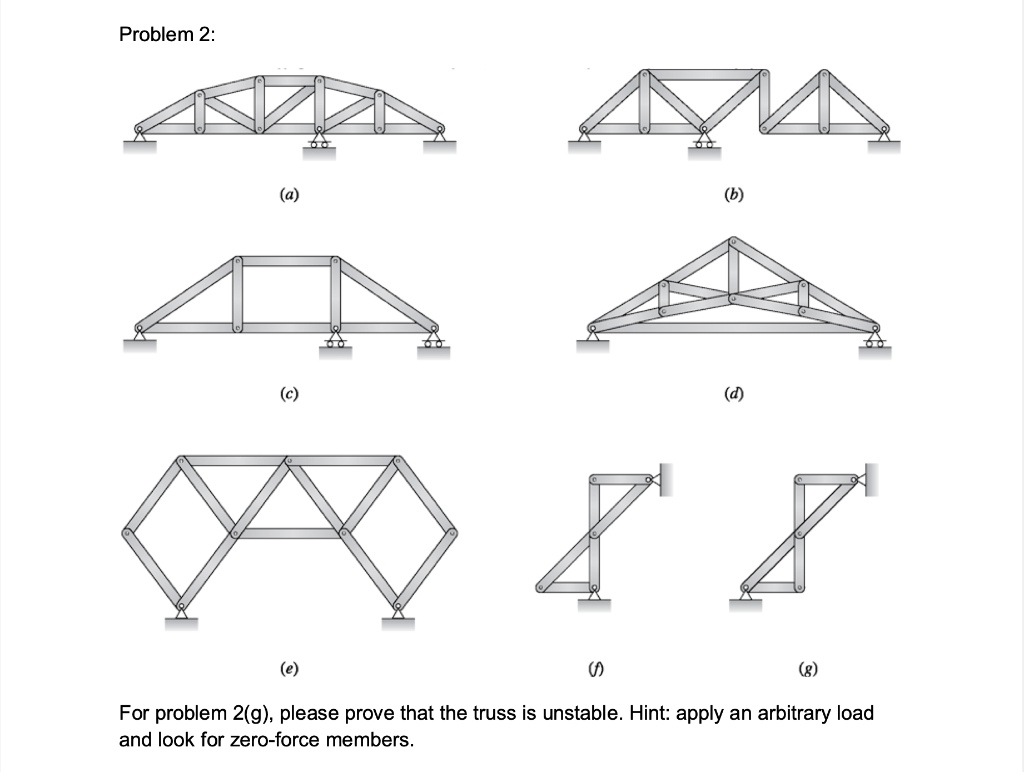 Problem 2:

(a)

(b)

(c)

(d)

(e)

(f)

(g)

For problem 2(g), please prove that the truss is unstable. Hint: apply an arbitrary load and look for zero-force members.