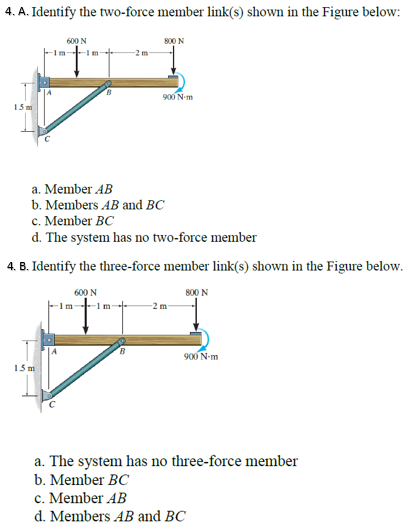 4. A. Identify the two-force member link(s) shown in the Figure below:

600 N
800 N
1 m
1 m
2 m
A
B
900 N·m
1.5 m
C

a. Member $AB$
b. Members $AB$ and $BC$
c. Member $BC$
d. The system has no two-force member

4. B. Identify the three-force member link(s) shown in the Figure below.

600 N
800 N
1 m
1 m
2 m
A
B
900 N·m
1.5 m
C

a. The system has no three-force member
b. Member $BC$
c. Member $AB$
d. Members $AB$ and $BC$