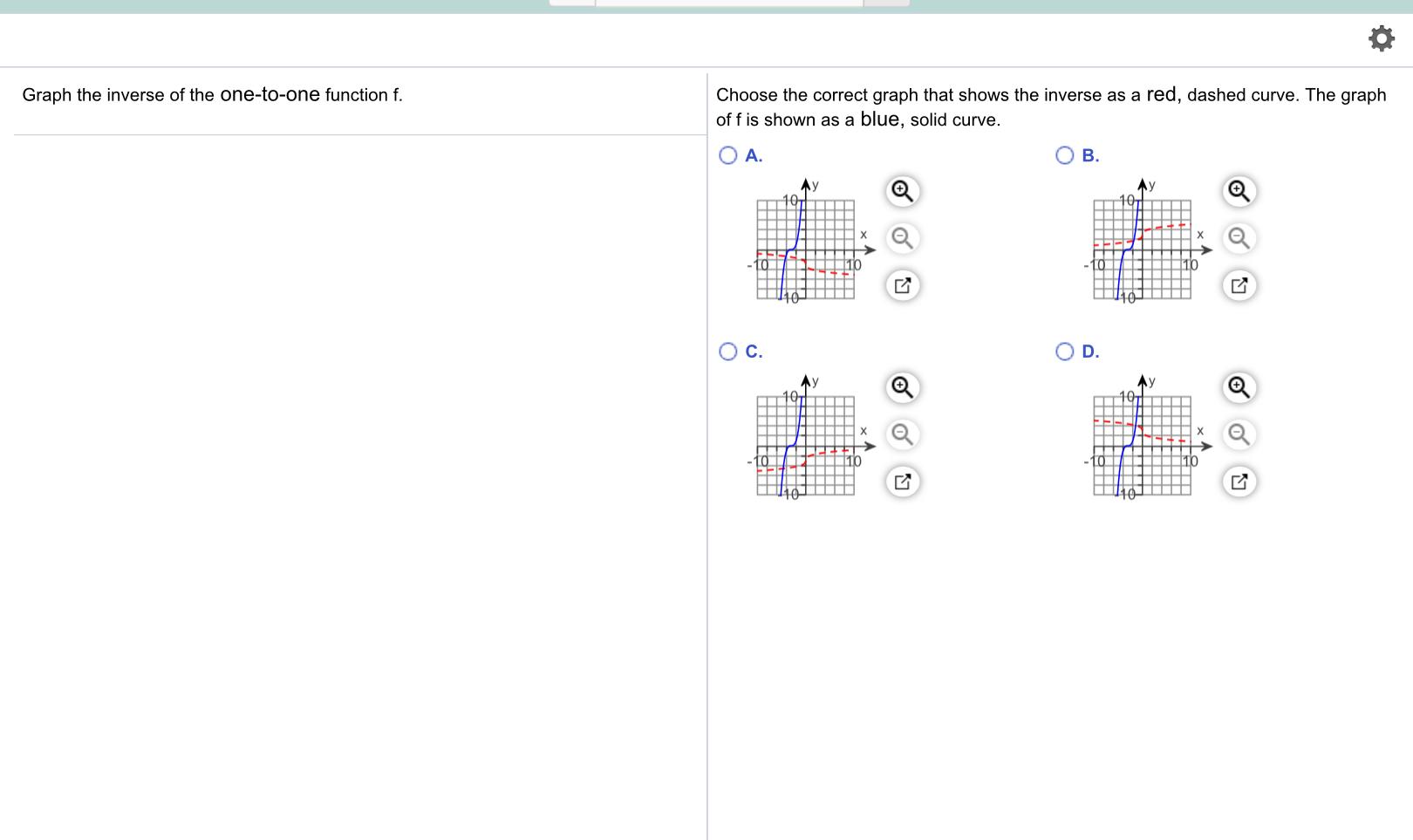 Graph the inverse of the one-to-one function f.

Choose the correct graph that shows the inverse as a red, dashed curve. The graph of f is shown as a blue, solid curve.

A.
y
10
x
-10
10
-10

B.
y
10
x
-10
10
-10

C.
y
10
x
-10
10
-10

D.
y
10
x
-10
10
-10