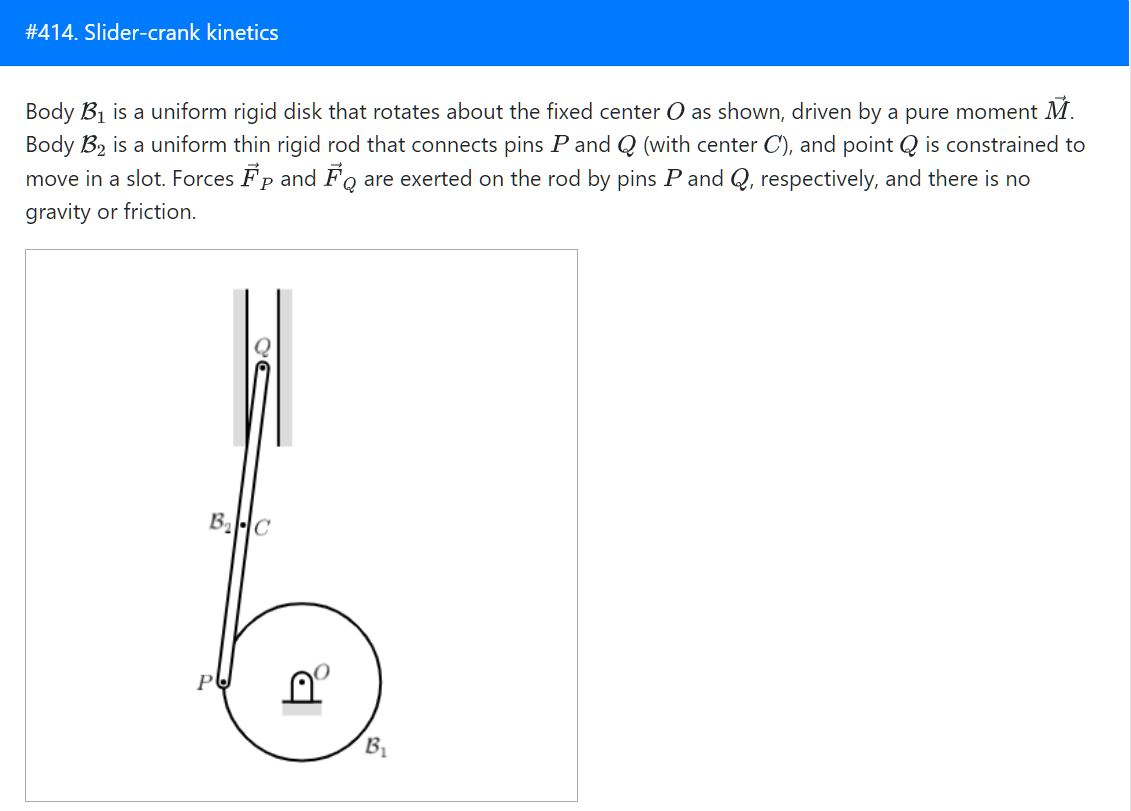 #414. Slider-crank kinetics

Body $\mathcal{B}_1$ is a uniform rigid disk that rotates about the fixed center $O$ as shown, driven by a pure moment $\vec{M}$. Body $\mathcal{B}_2$ is a uniform thin rigid rod that connects pins $P$ and $Q$ (with center $C$), and point $Q$ is constrained to move in a slot. Forces $\vec{F}_P$ and $\vec{F}_Q$ are exerted on the rod by pins $P$ and $Q$, respectively, and there is no gravity or friction.

$Q$

$\mathcal{B}_2$ $C$

$P$

$O$

$\mathcal{B}_1$